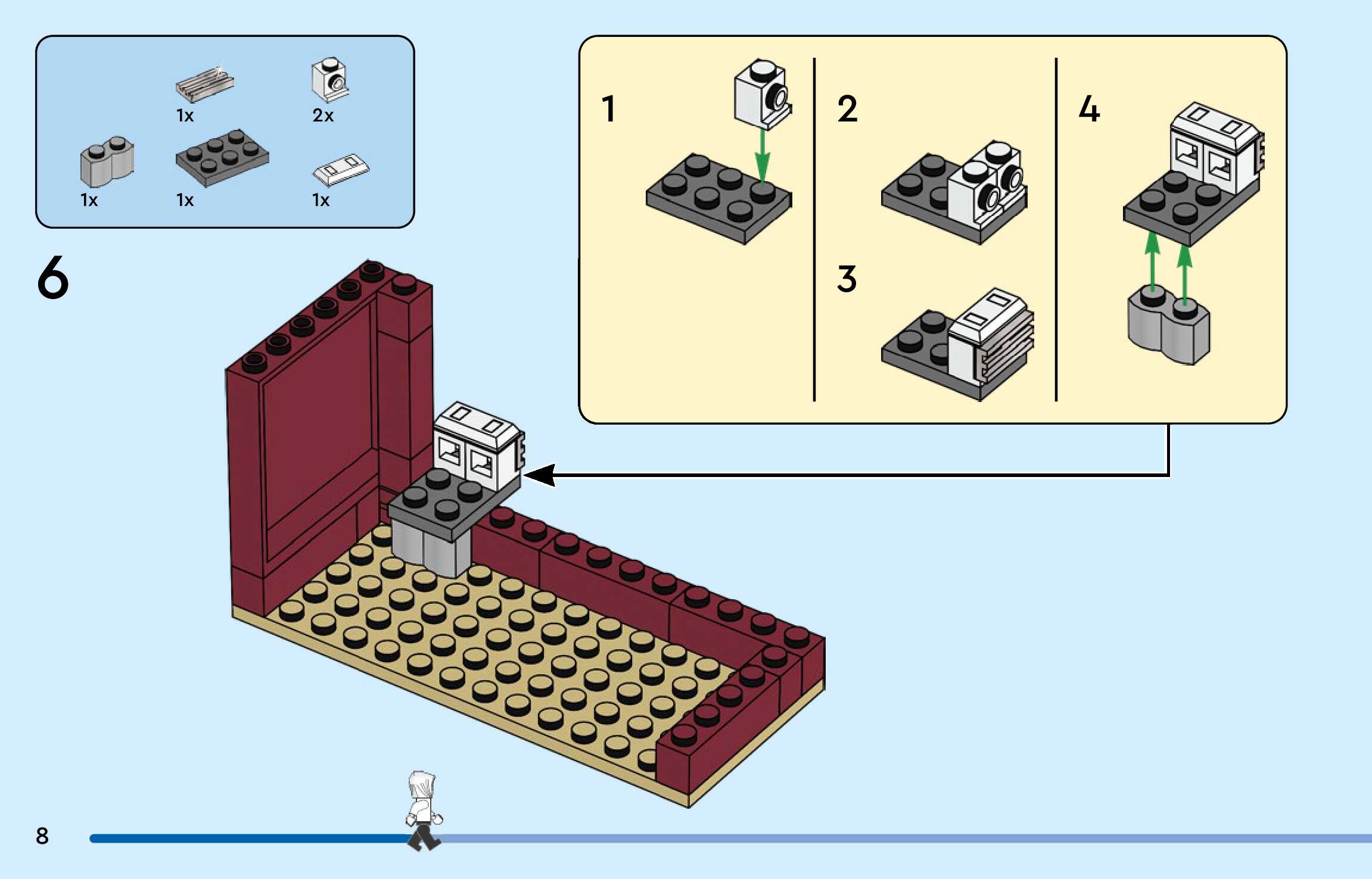 1x
2x
1x
1x
1x

6

1
2
3
4

8