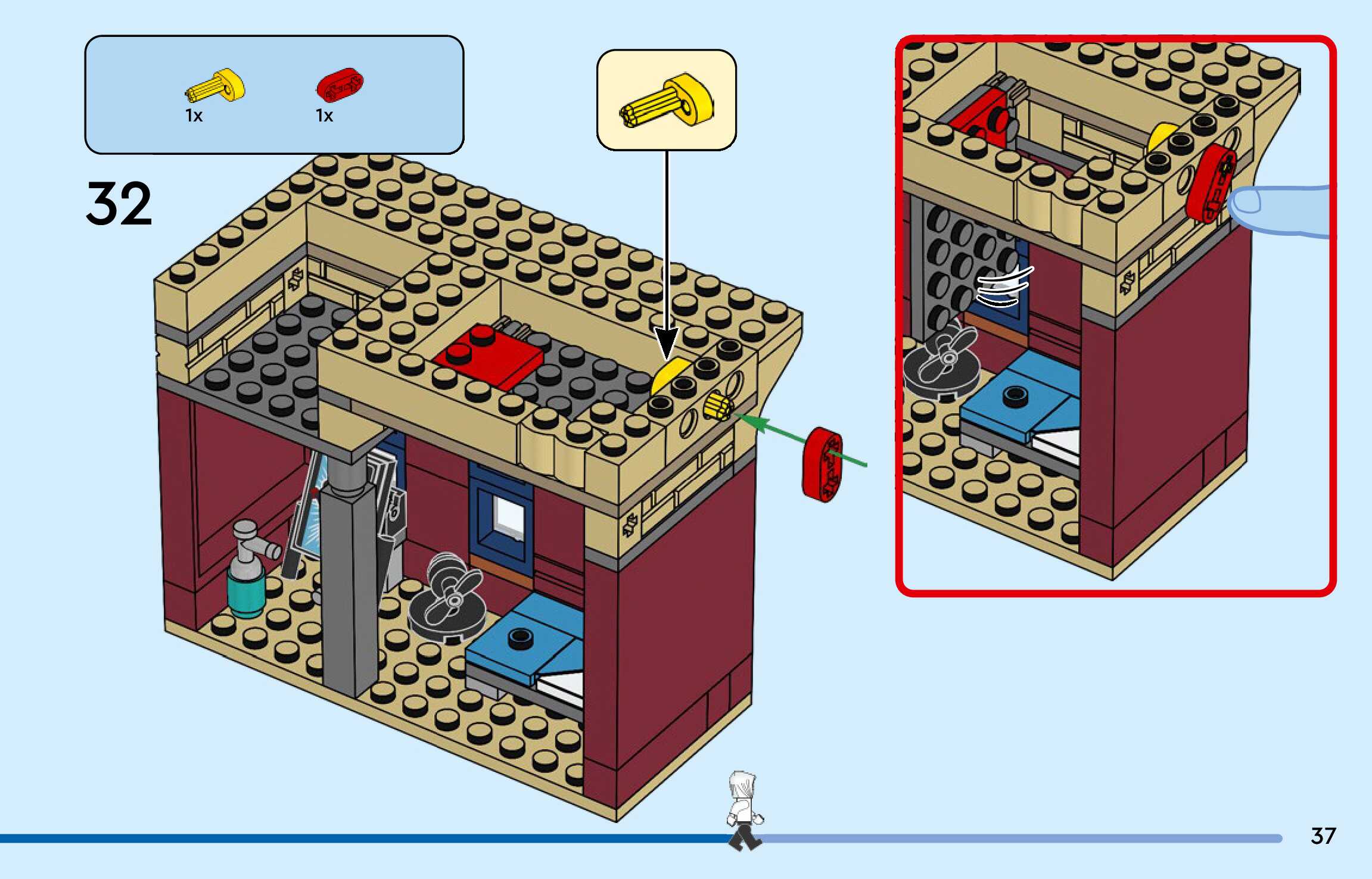 1x
1x

32

37