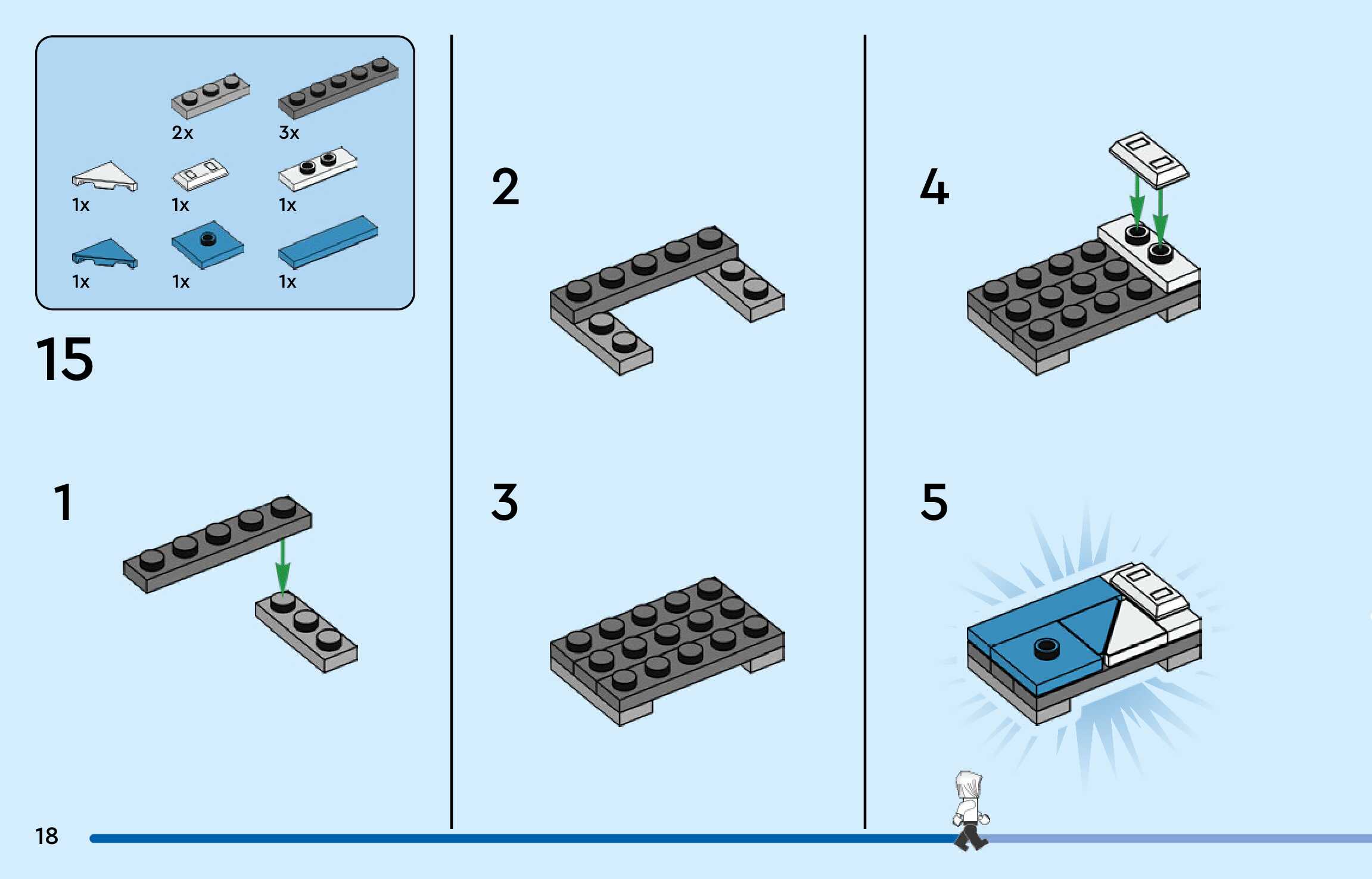 2x 3x
1x 1x 1x
1x 1x 1x

15

1

2

3

4

5

18