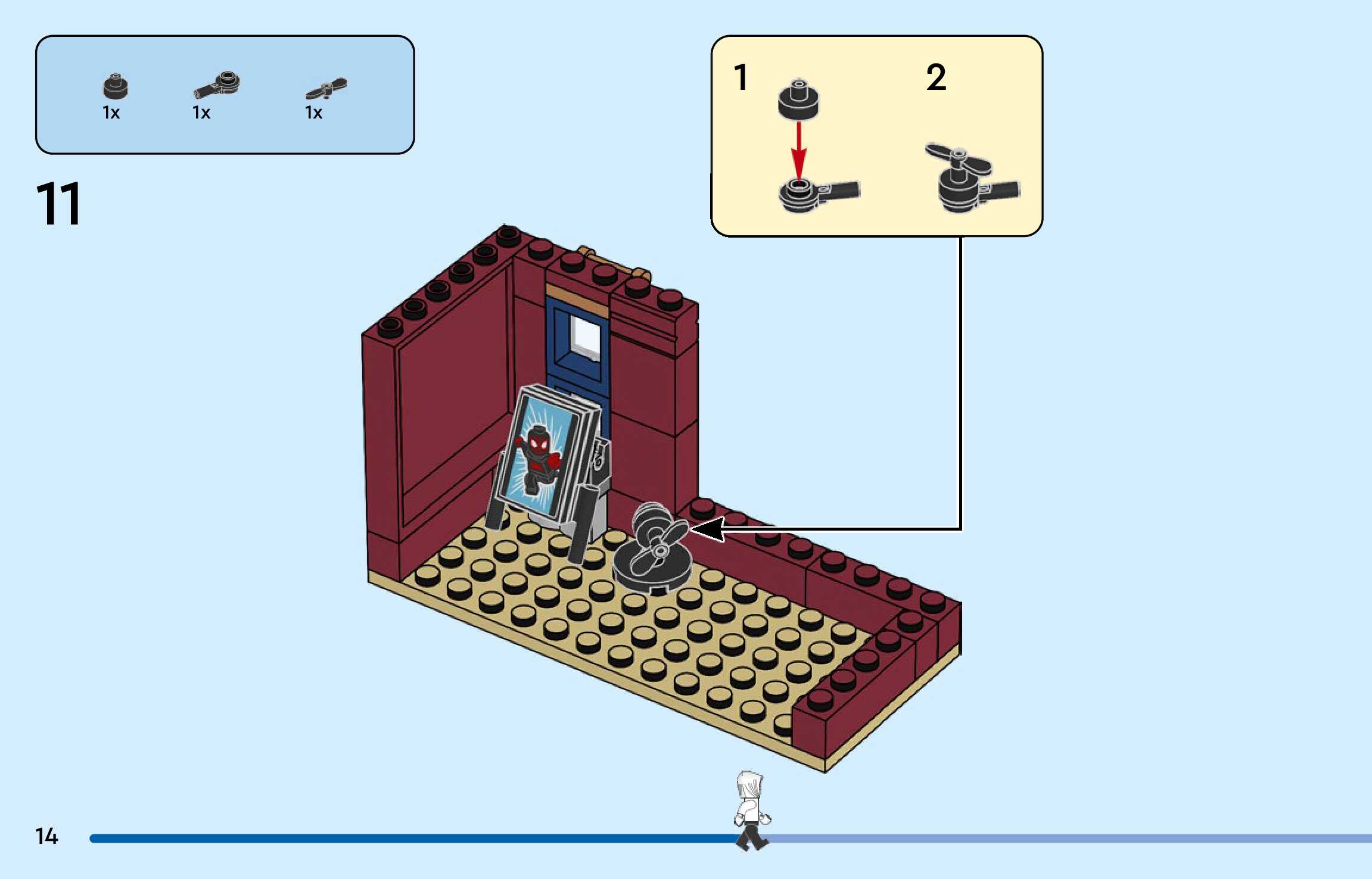 1x 1x 1x

11

1

2

14