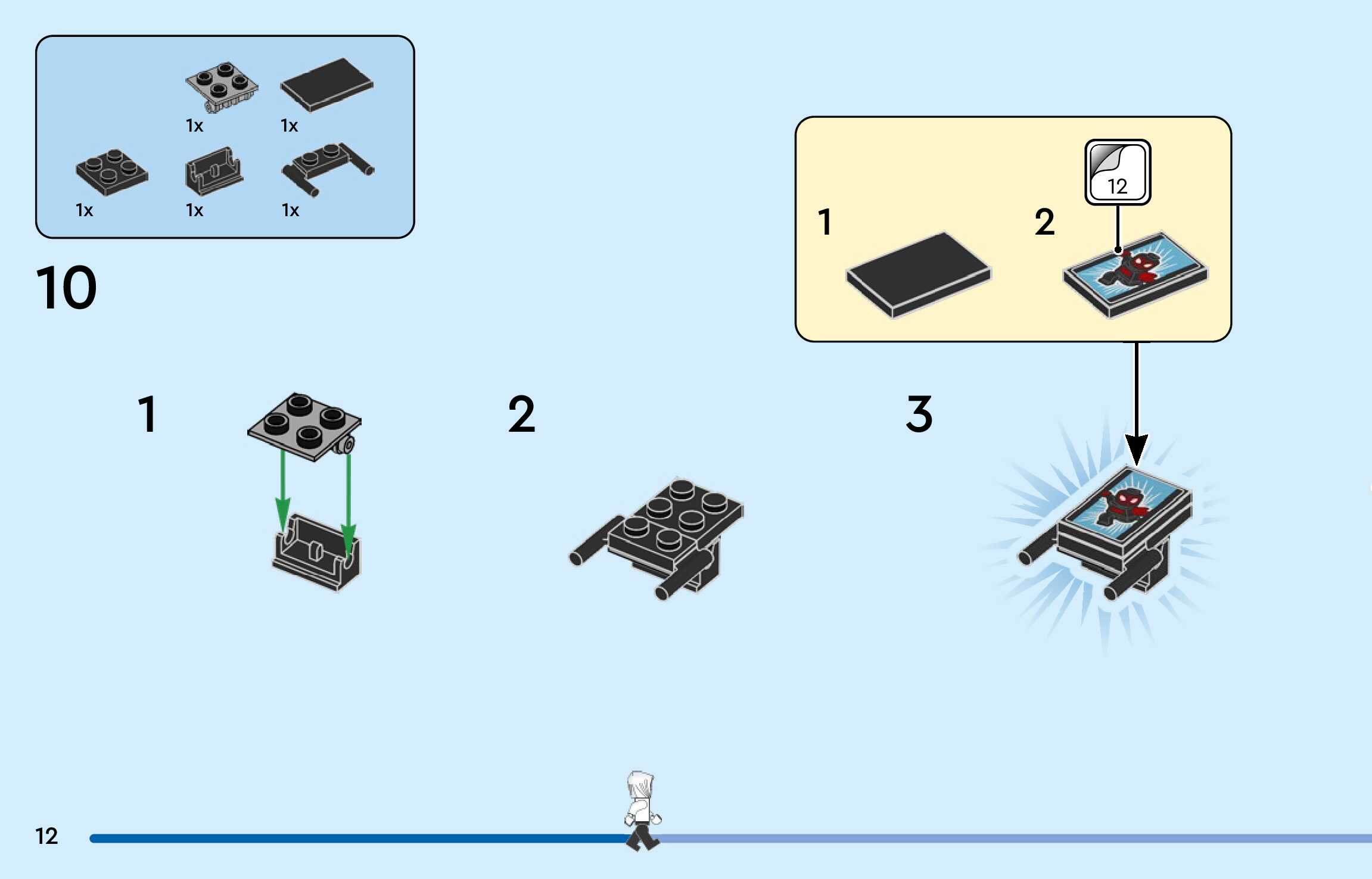 1x 1x

1x 1x 1x

10

1 2 12

1

2

3

12