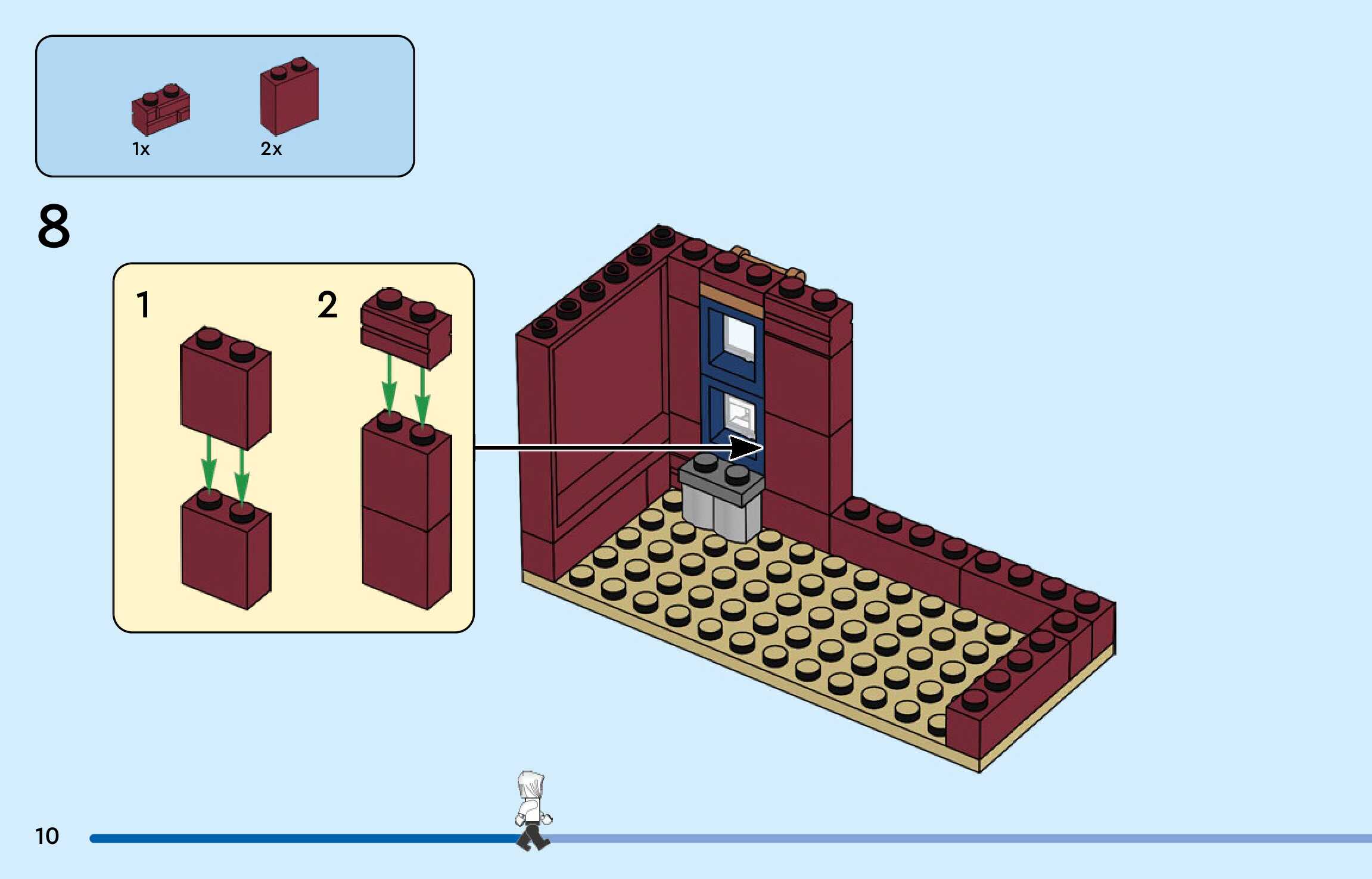 1x
2x

8

1
2

10