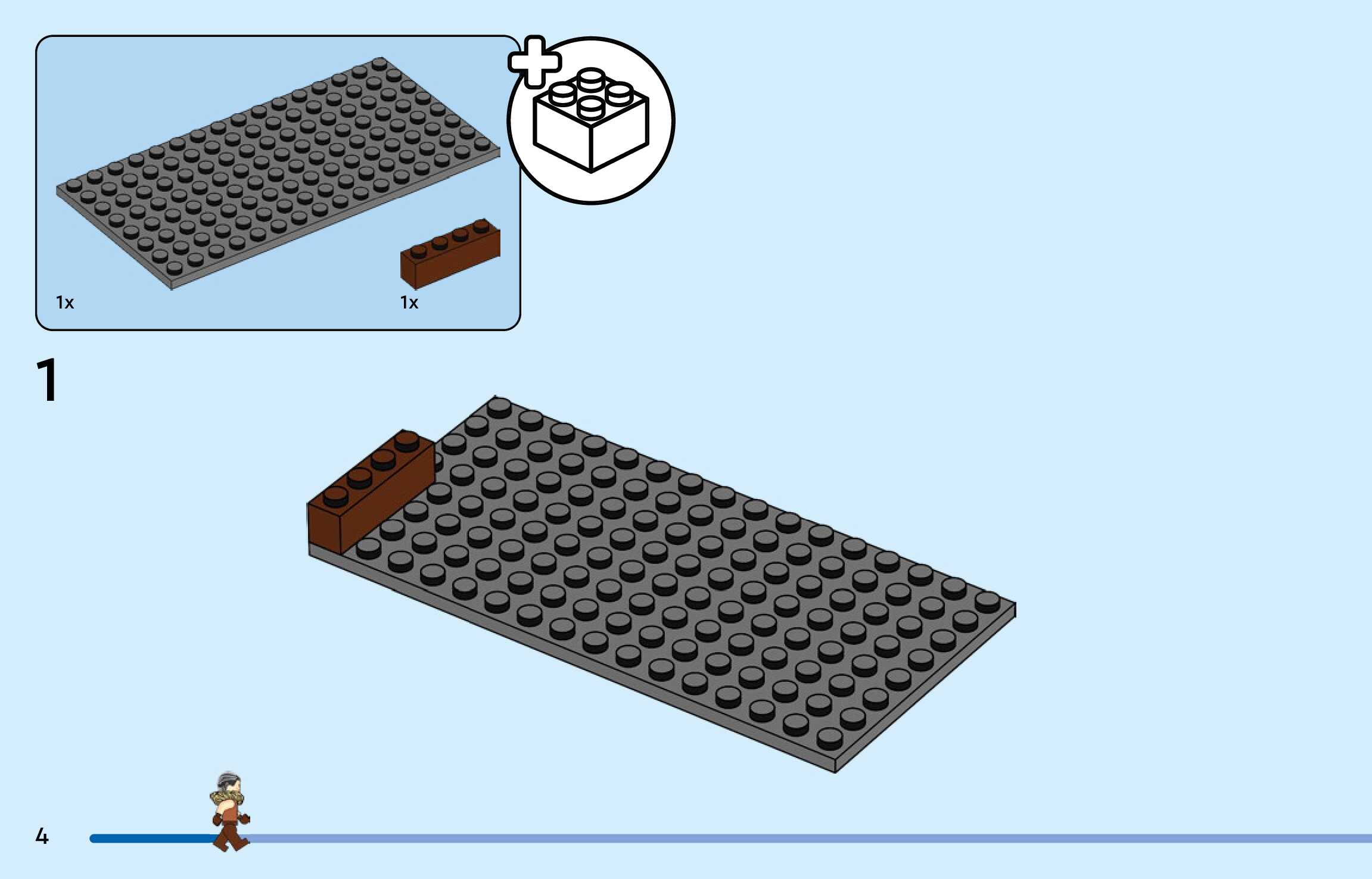 1x

1x

1

4