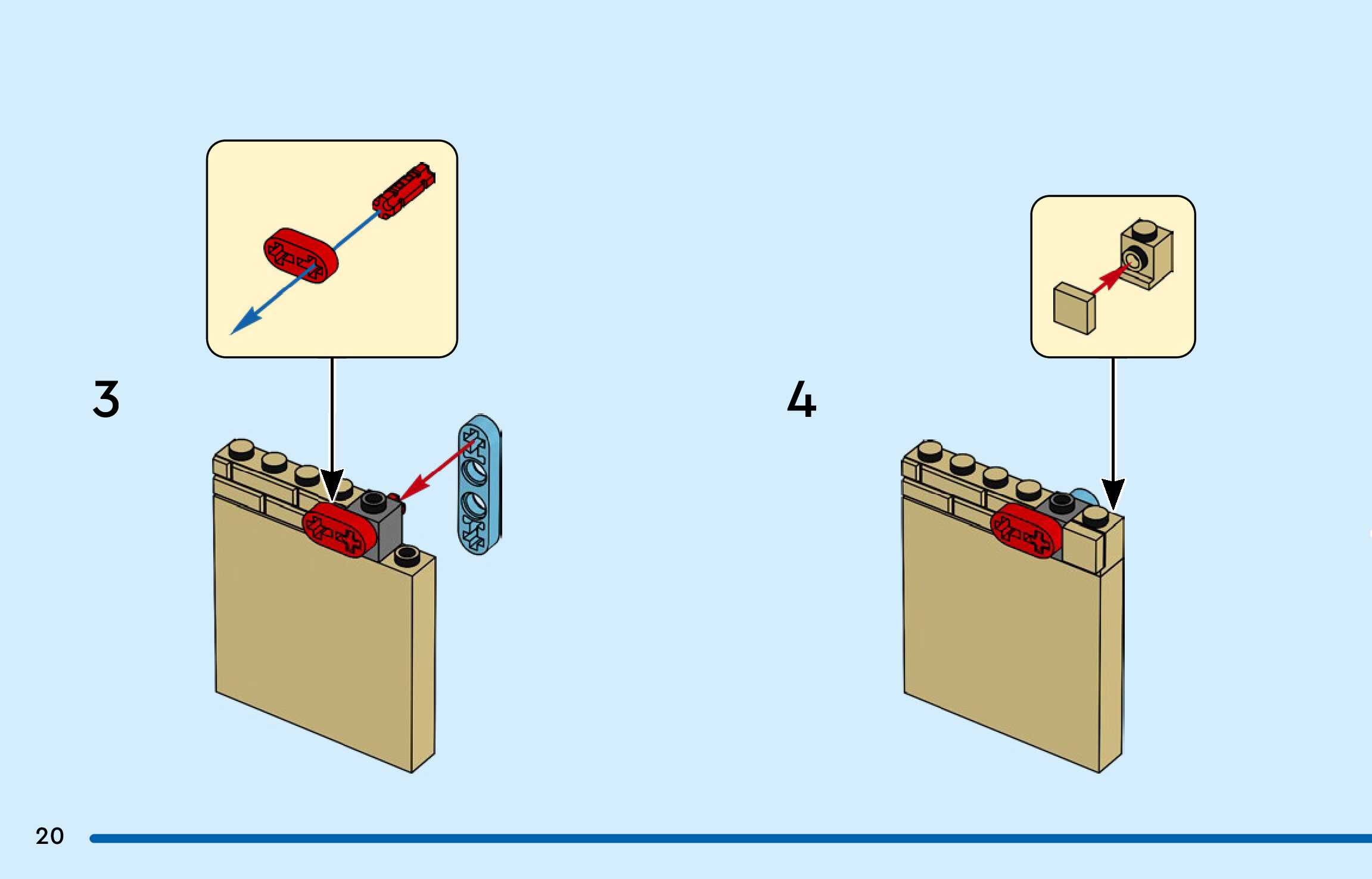 3

4

20