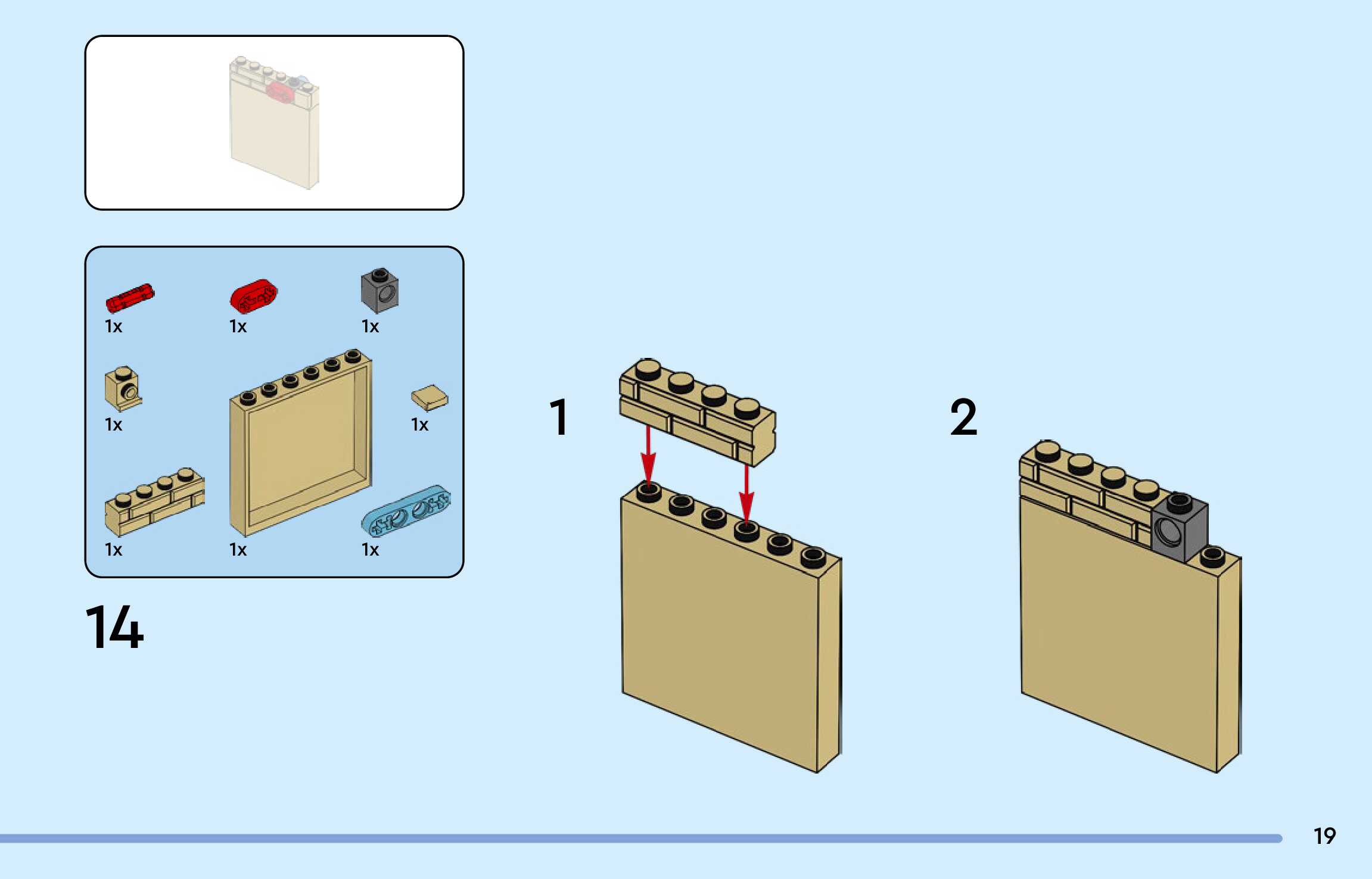 1x 1x 1x

1x 1x

1x 1x 1x

14

1

2

19