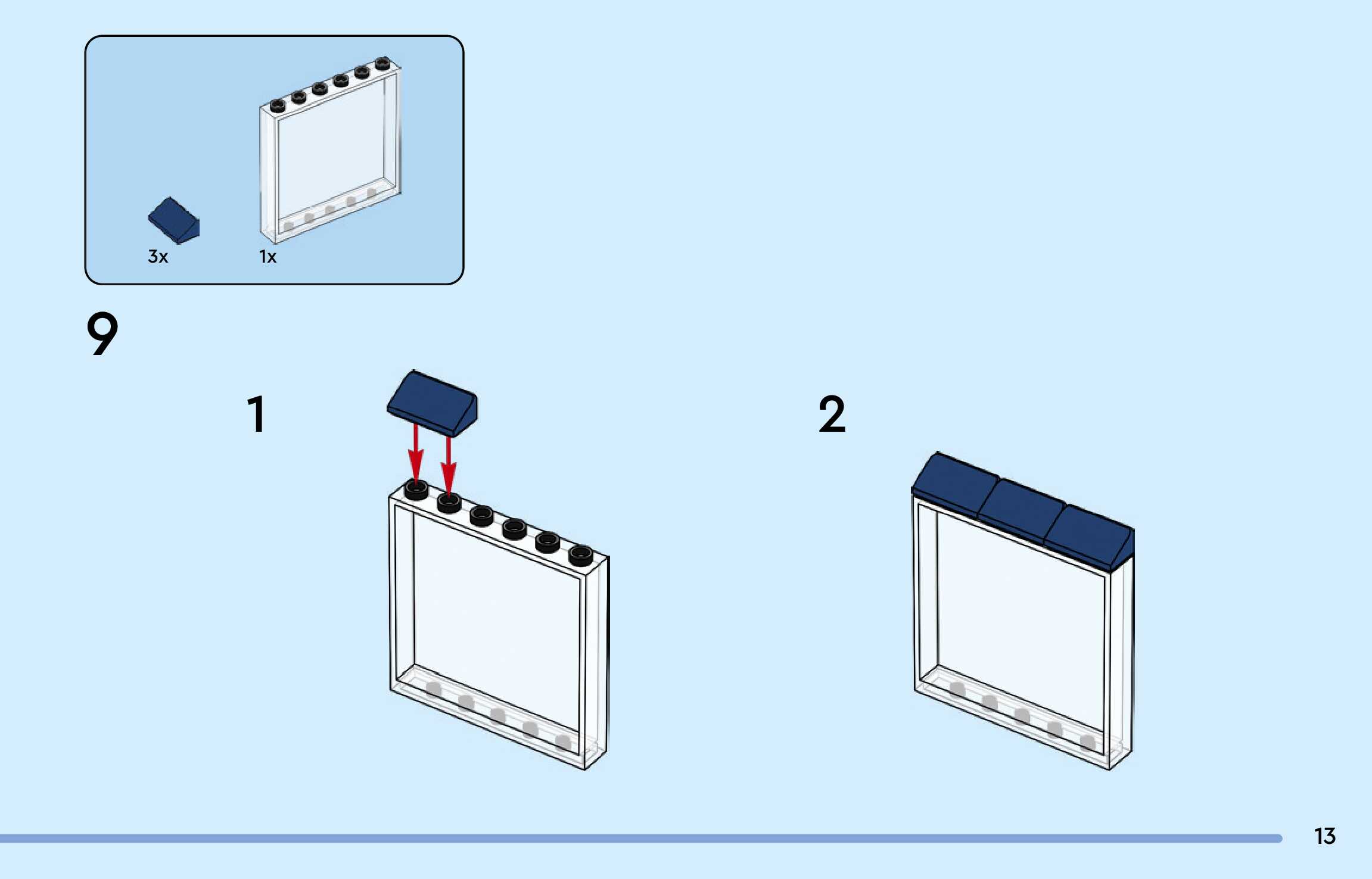 3x
1x

9

1

2

13