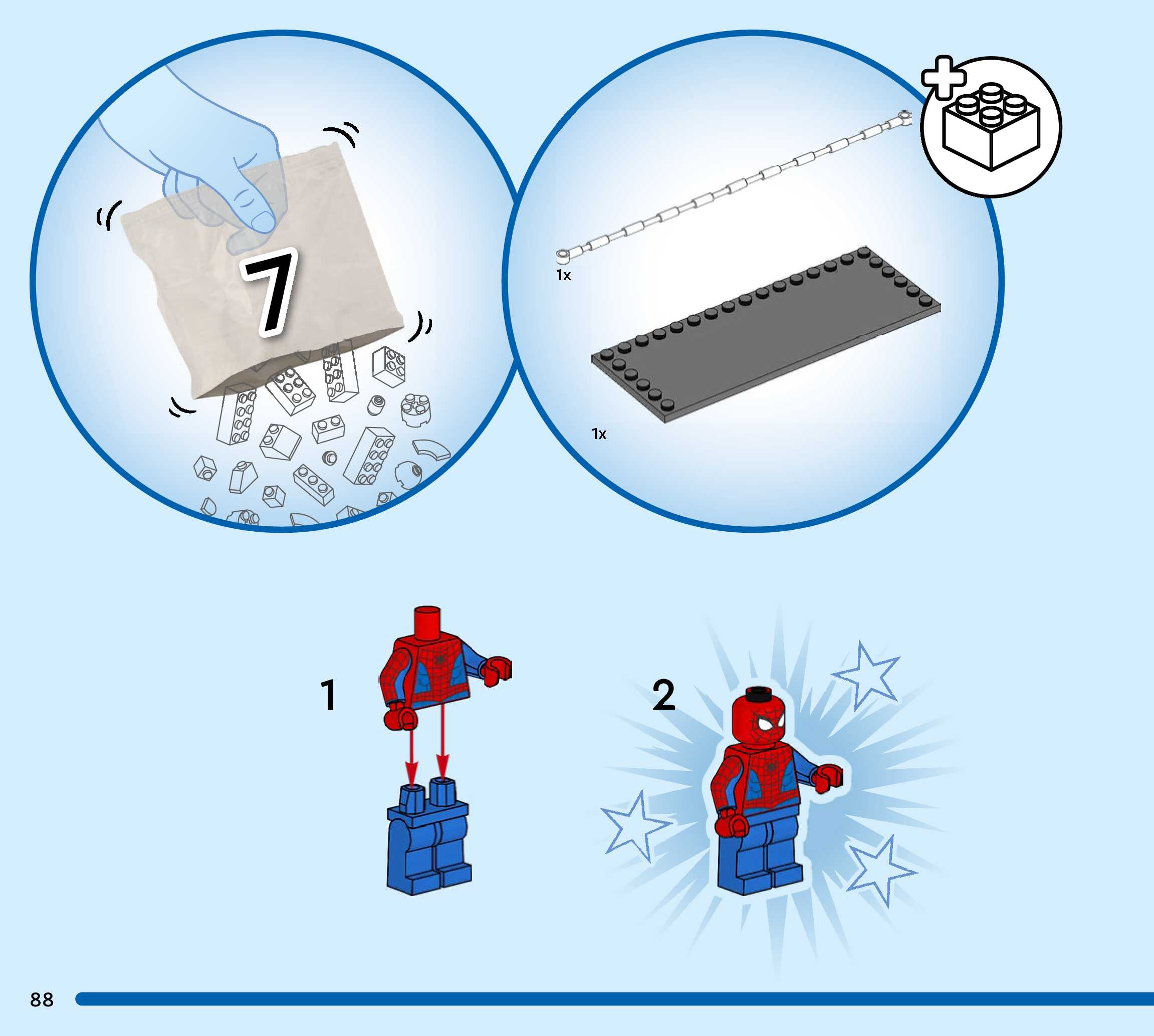 7

1x

1x

1

2

88