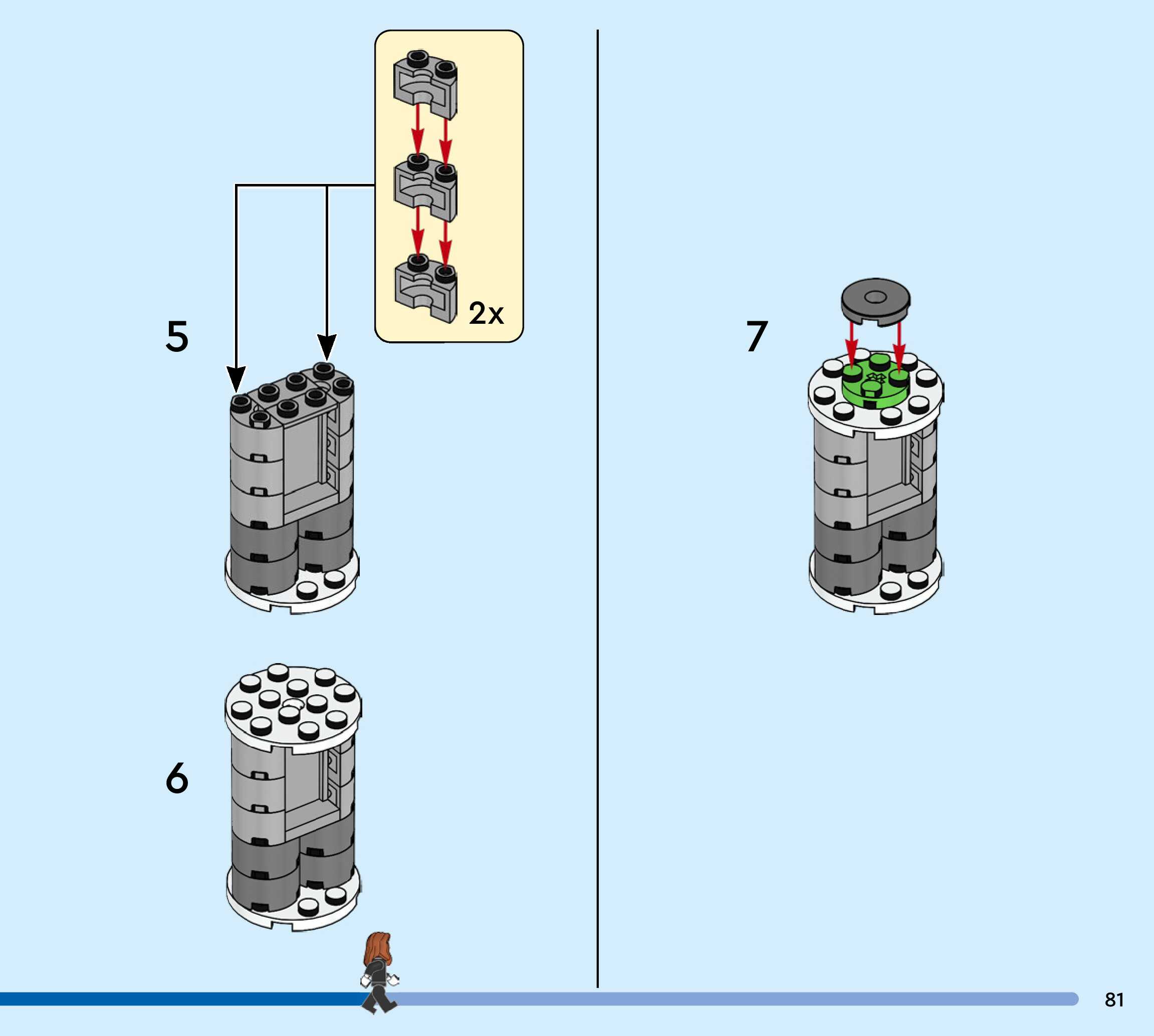 2x

5

6

7

81