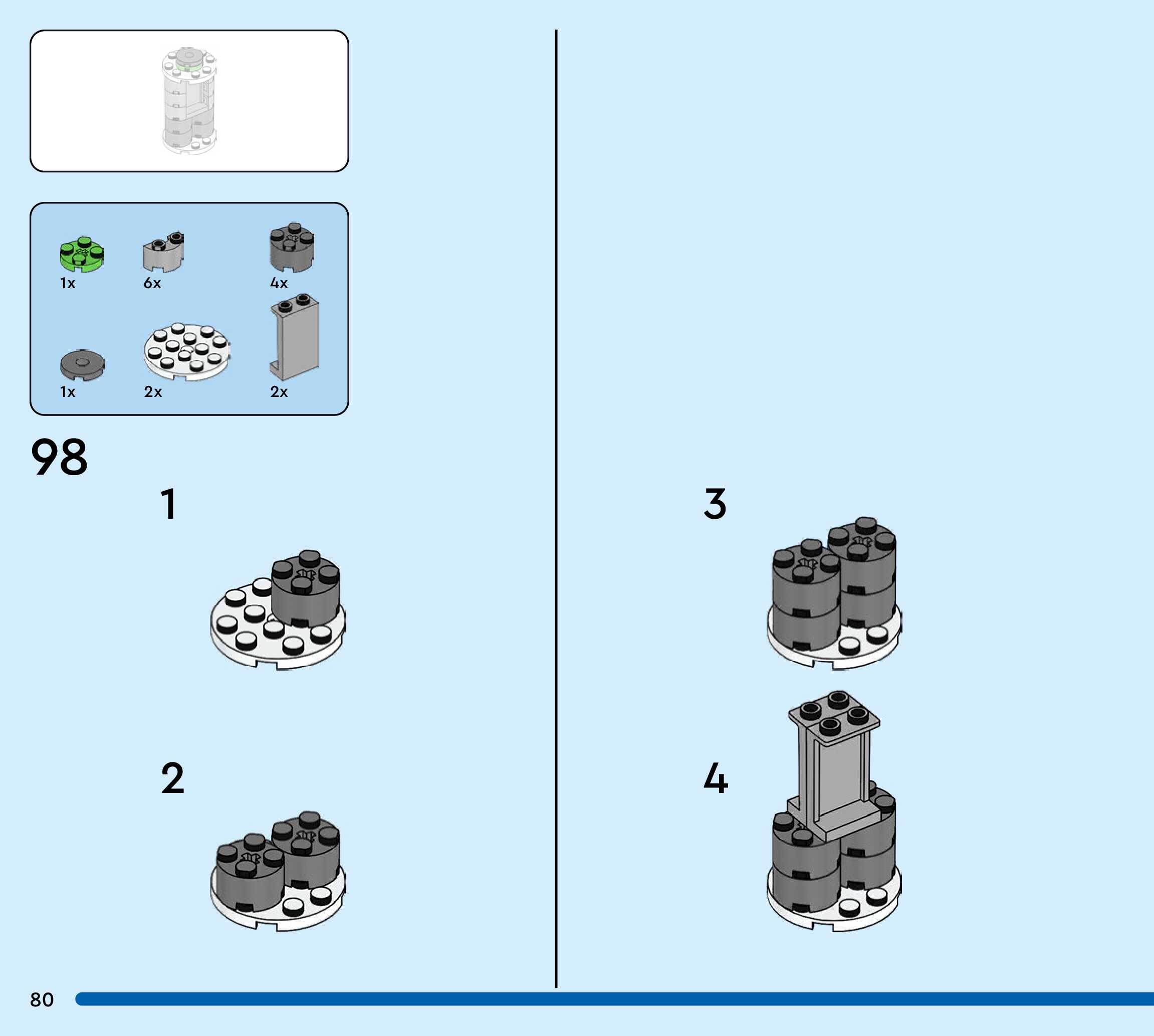 1x

6x

4x

1x

2x

2x

98

1

2

3

4

80