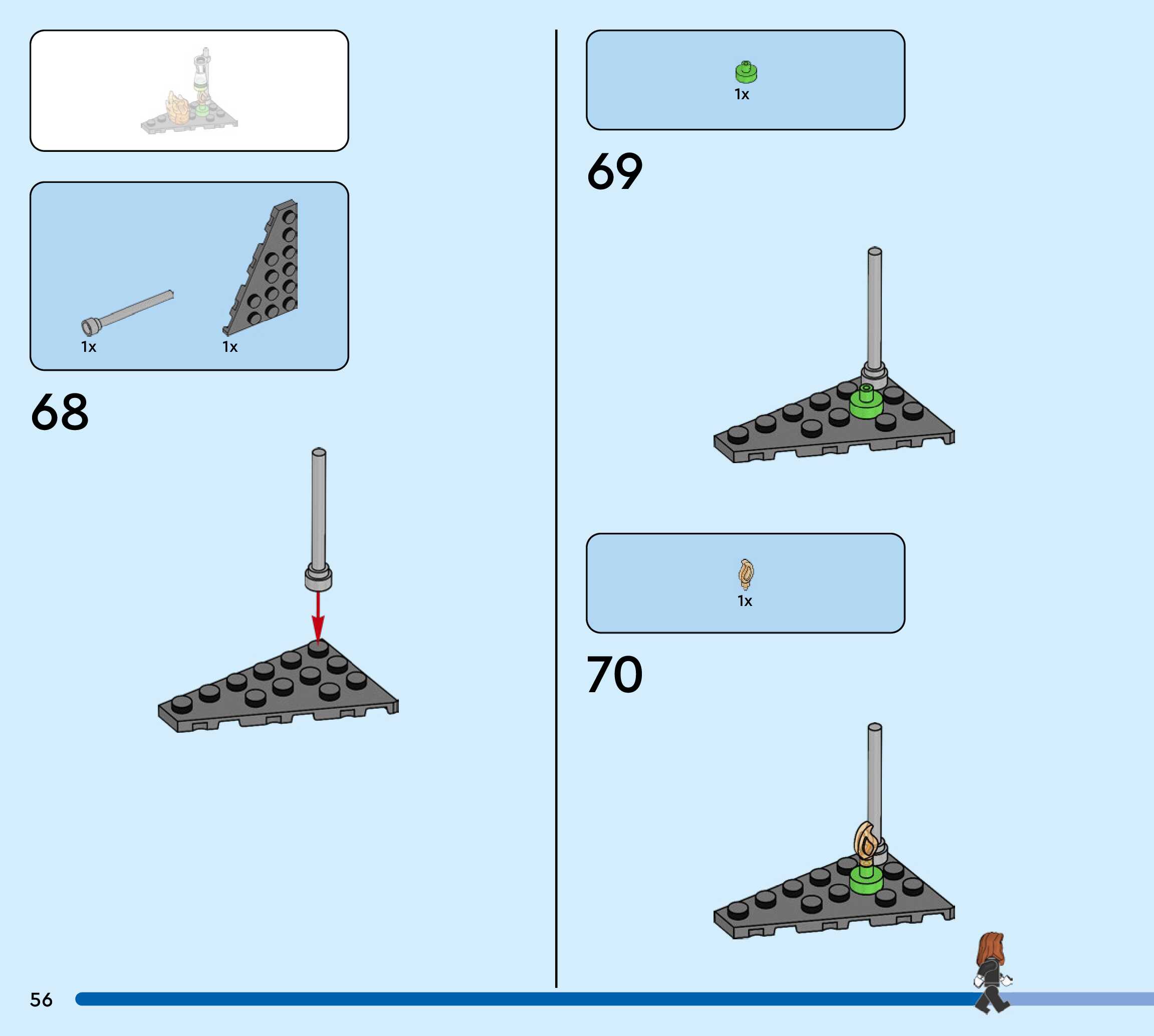 1x

1x

68

1x

69

1x

70

56