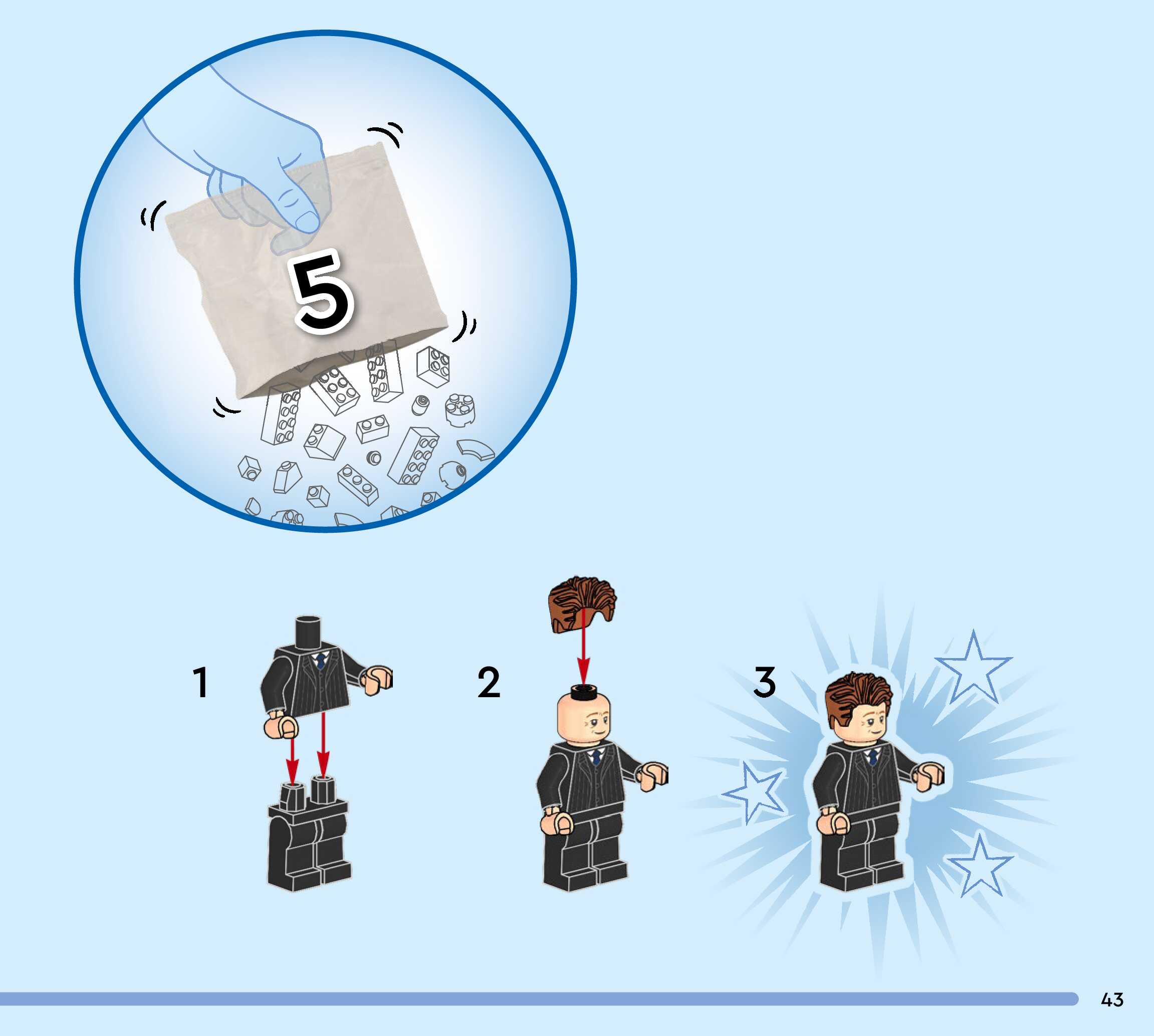 5

1

2

3

43