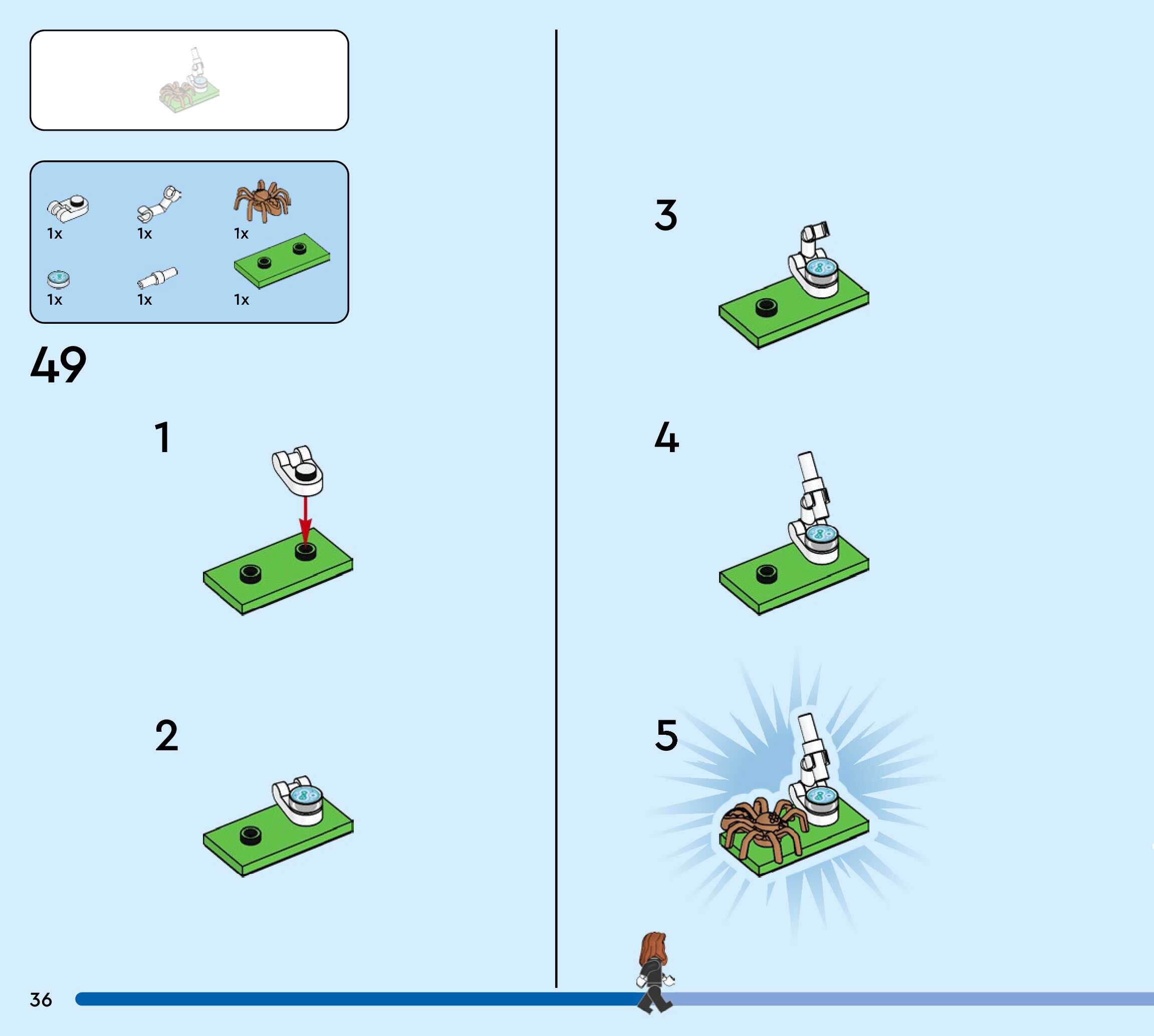 1x
1x
1x
1x
1x
1x

49

1

2

3

4

5

36