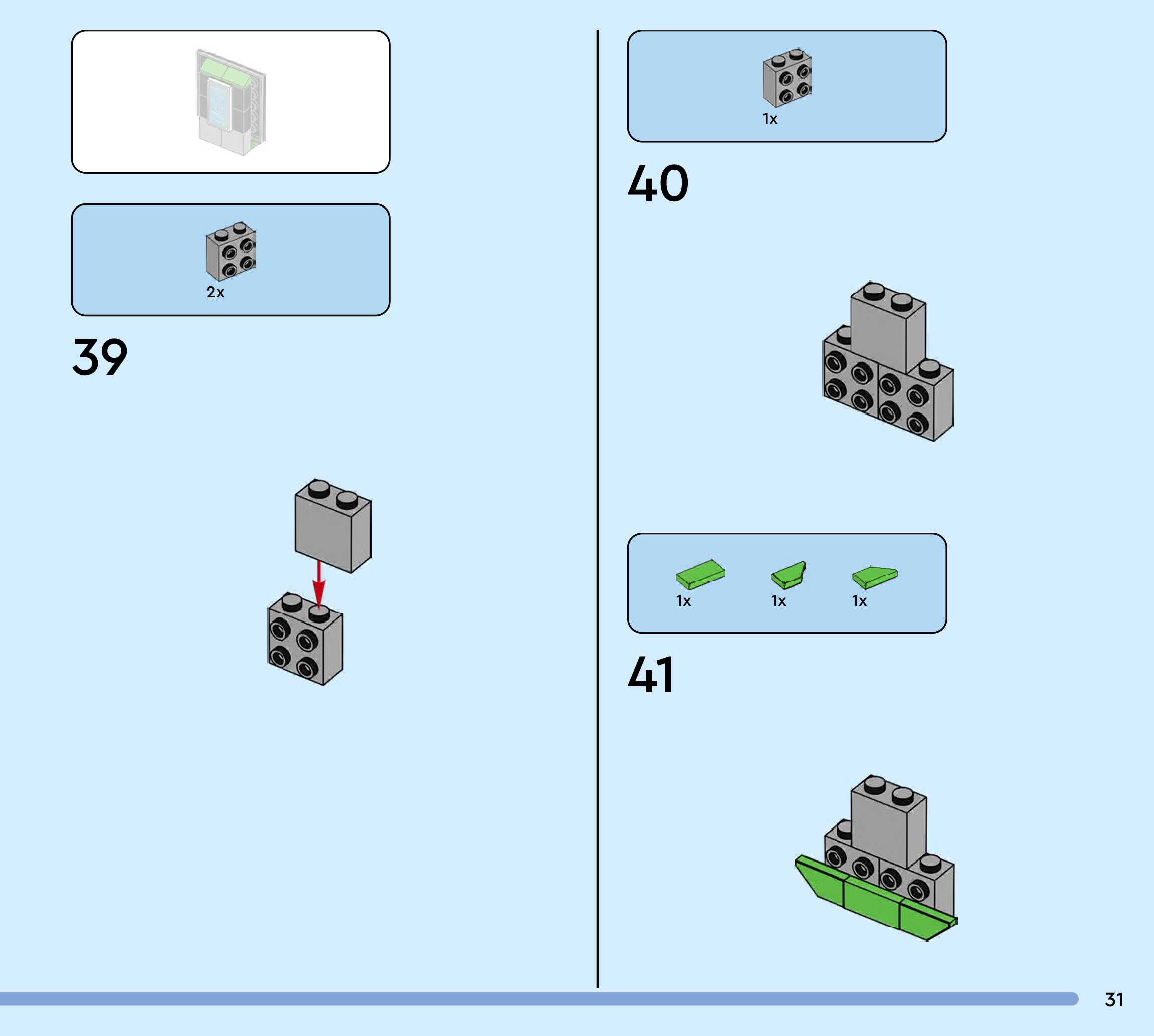 2x

39

1x

40

1x 1x 1x

41

31