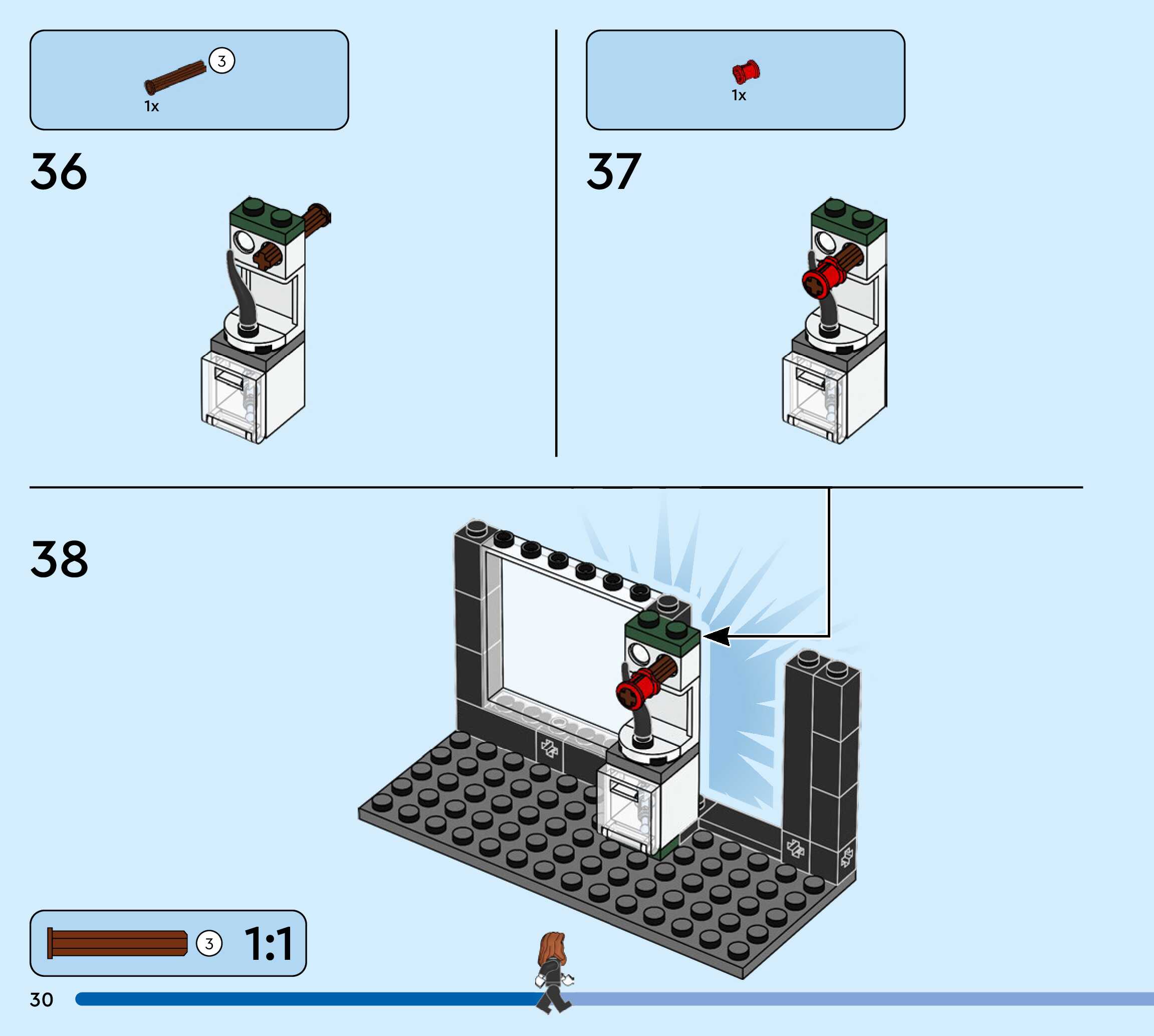 3
1x

36

1x

37

38

3 1:1

30