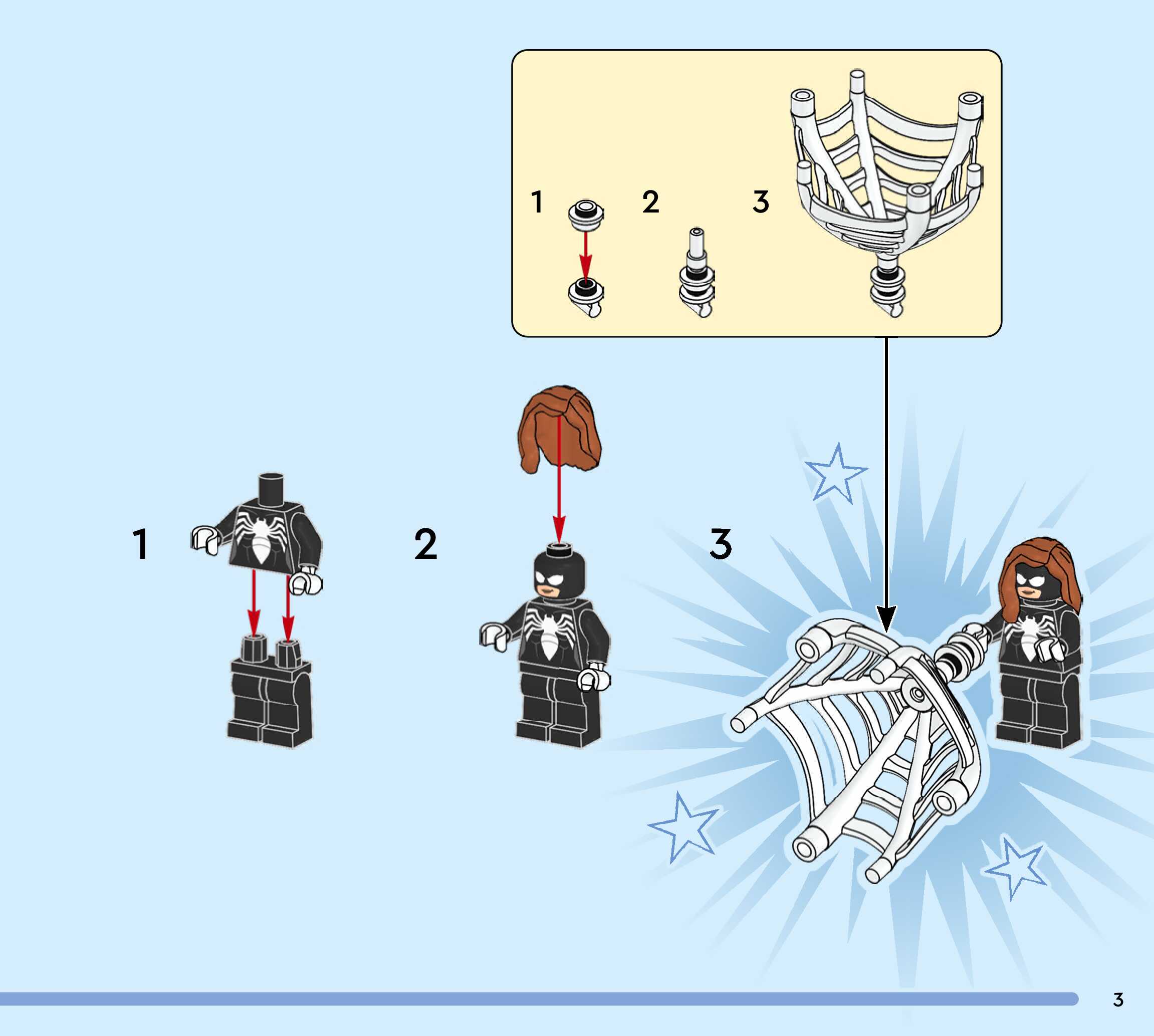 1
2
3

1
2
3

3