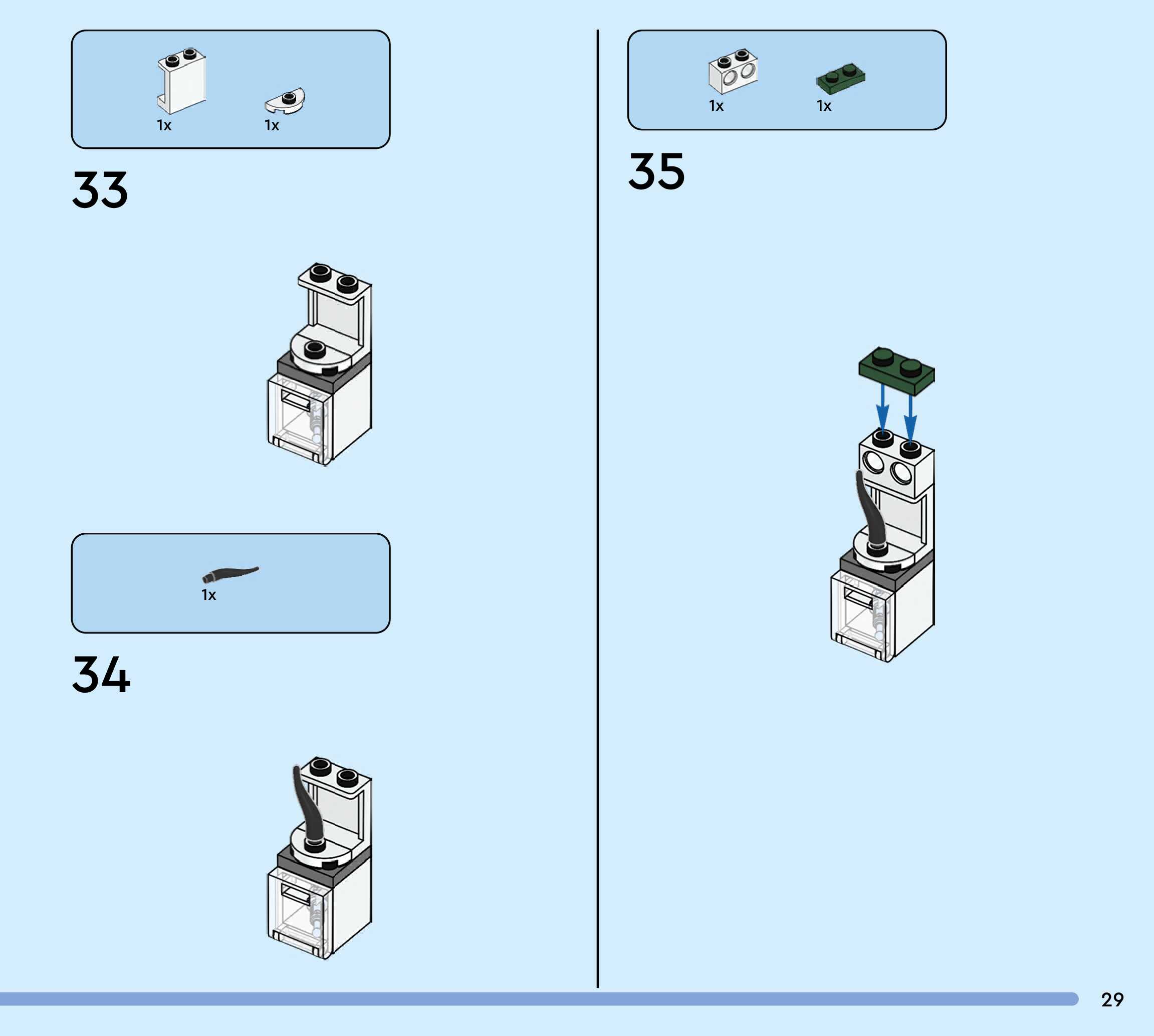 1x 1x

33

1x

34

1x 1x

35

29