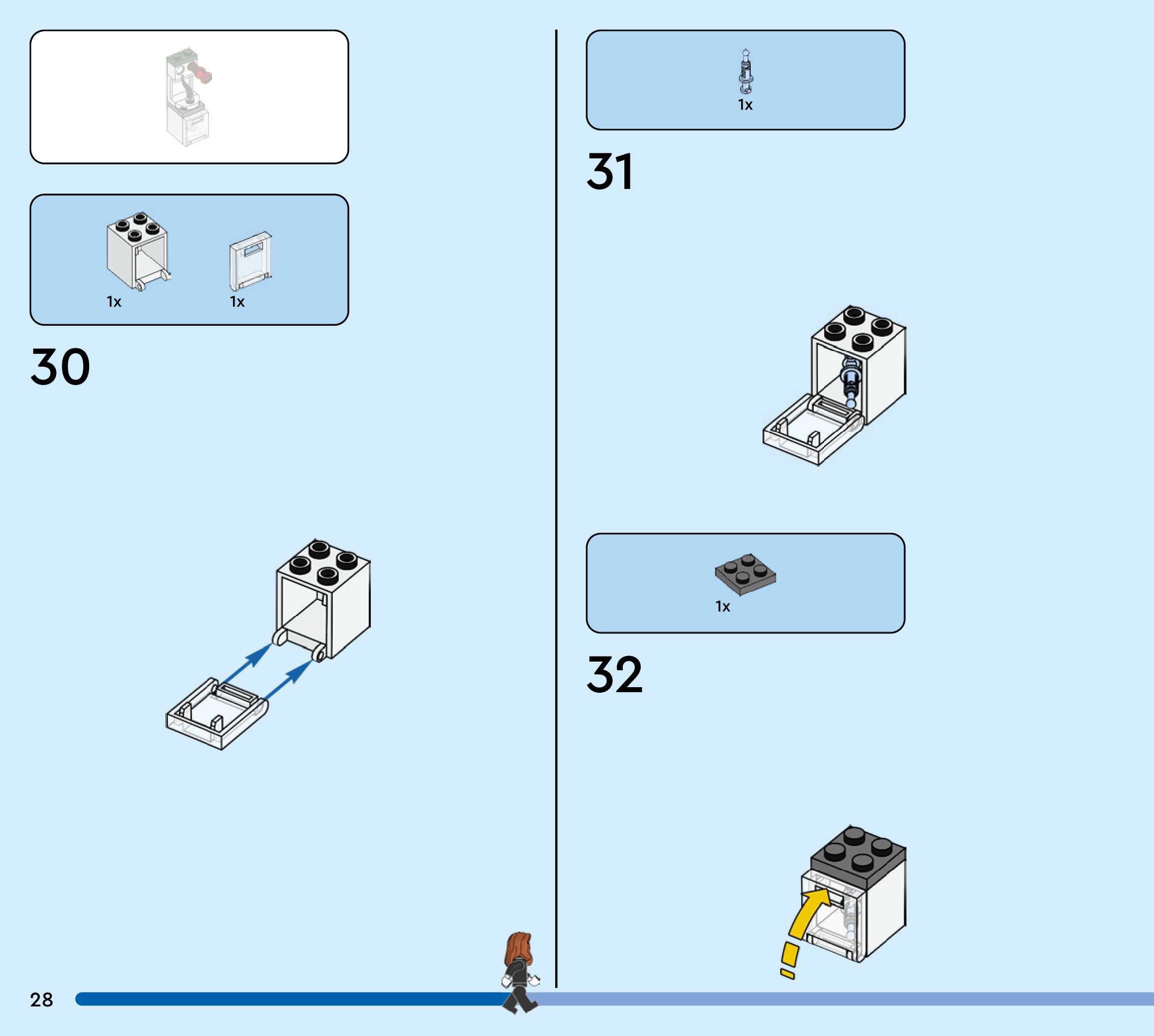 1x

1x

30

1x

31

1x

32

28