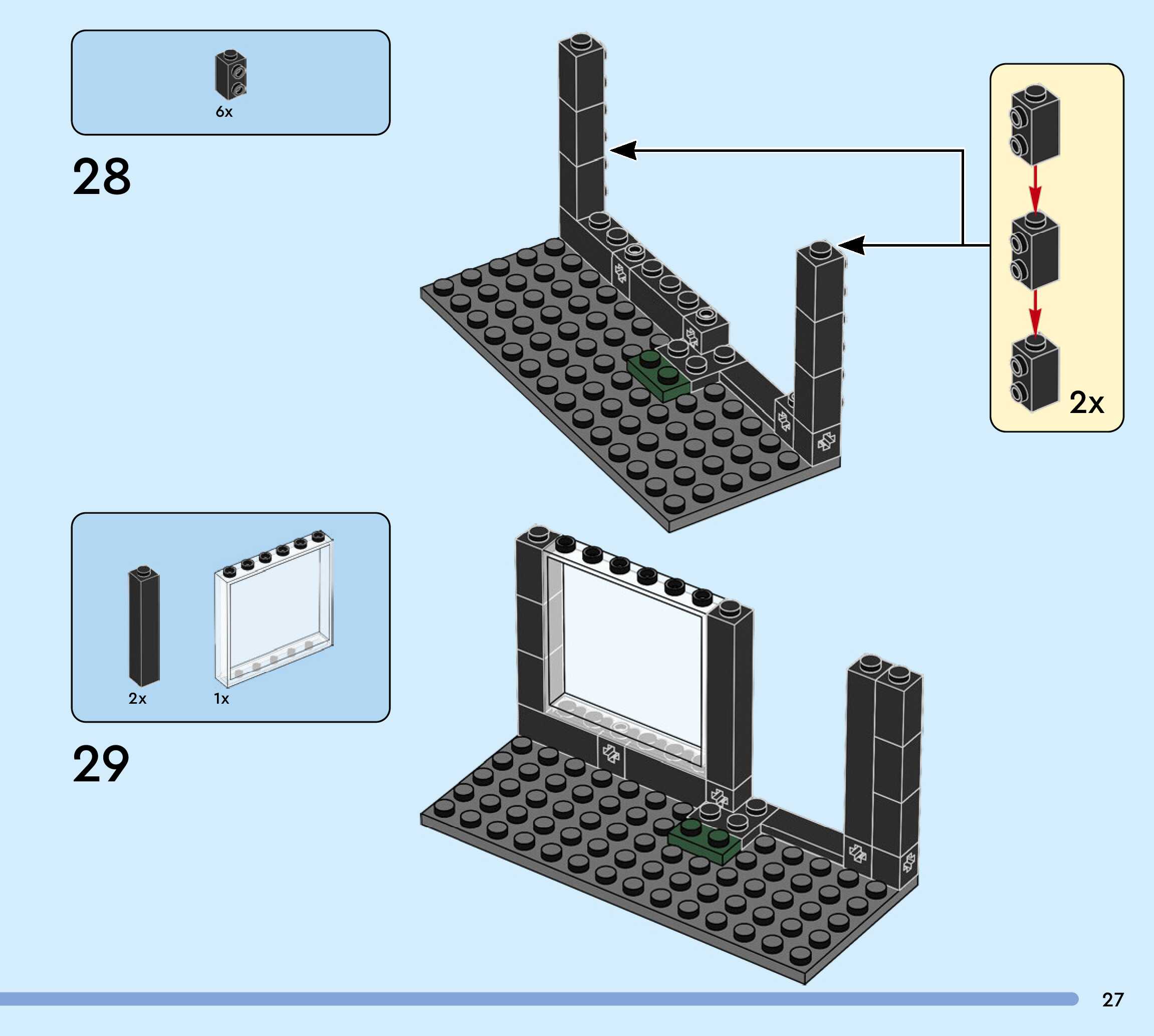 6x

28

2x

2x

1x

29

27