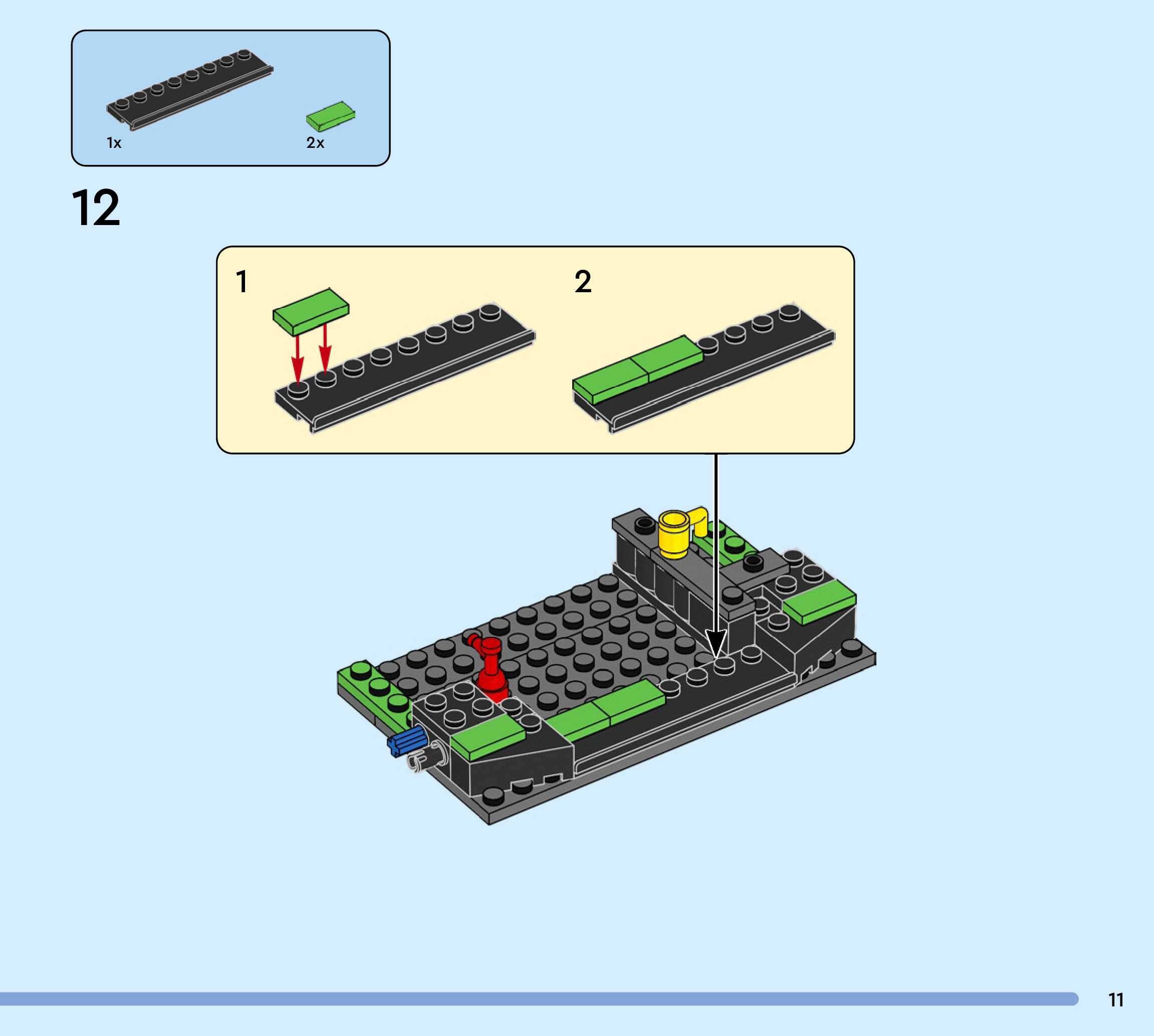 1x

2x

12

1

2

11