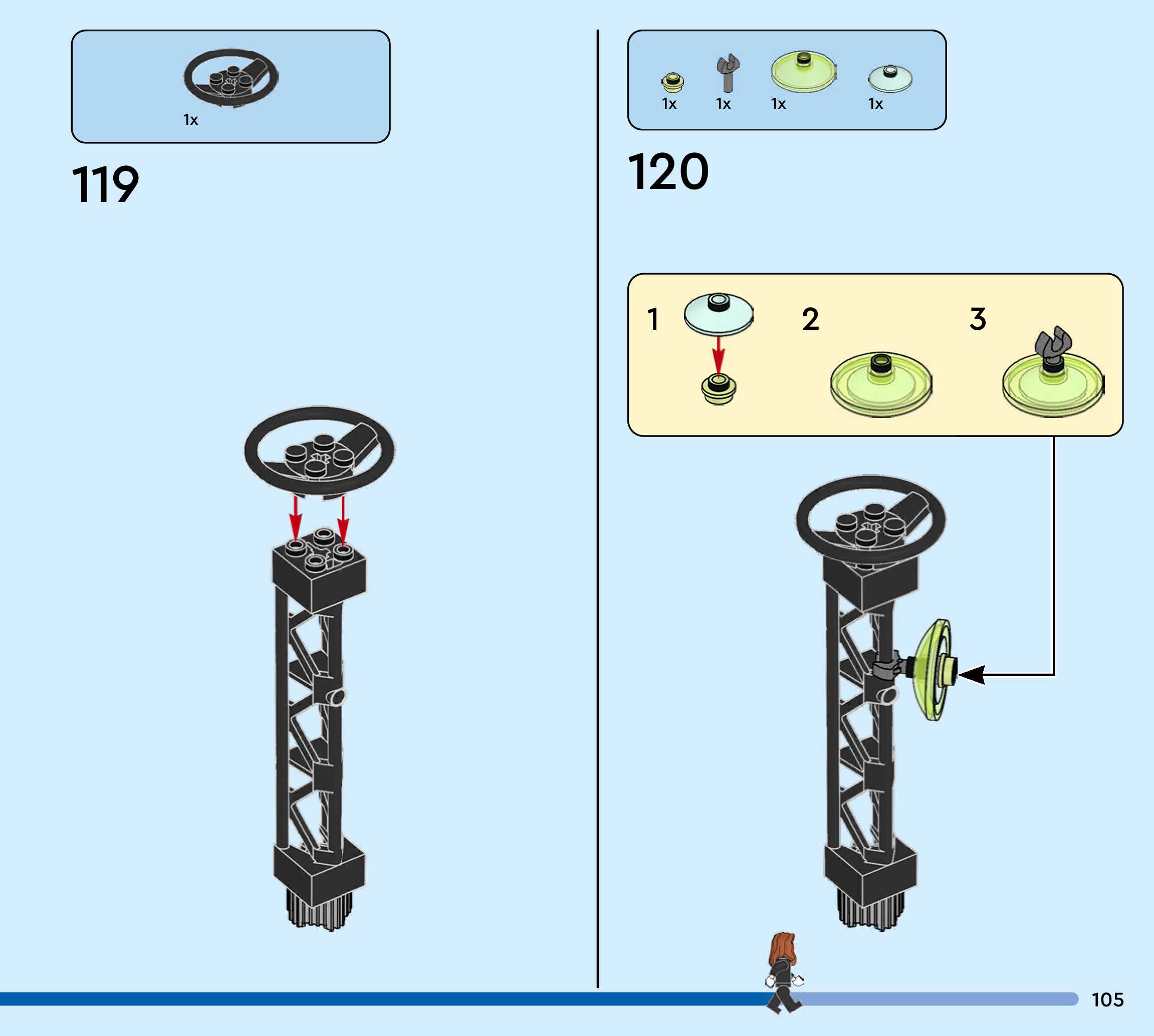 1x

119

1x 1x 1x 1x

120

1

2

3

105