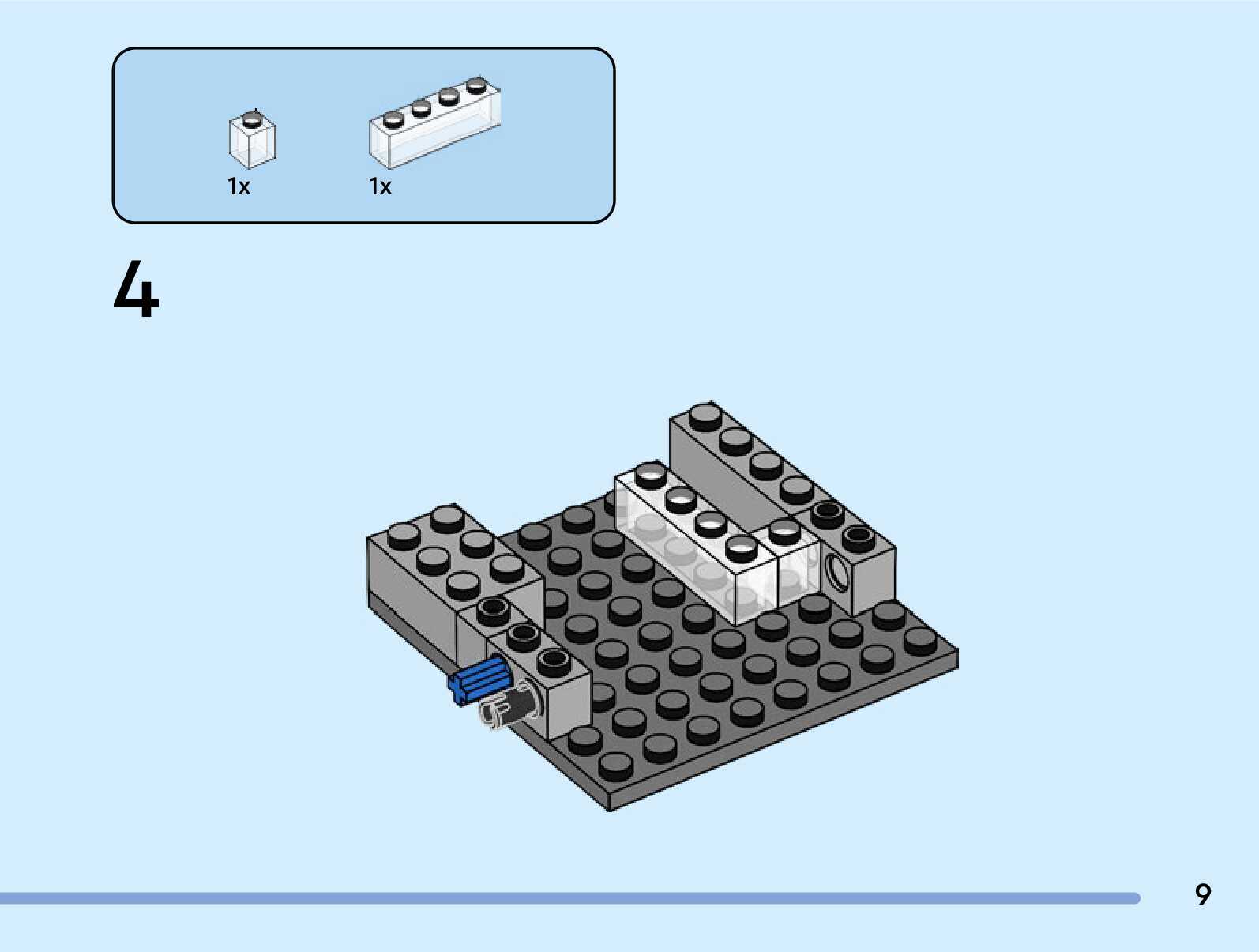 1x

1x

4

9