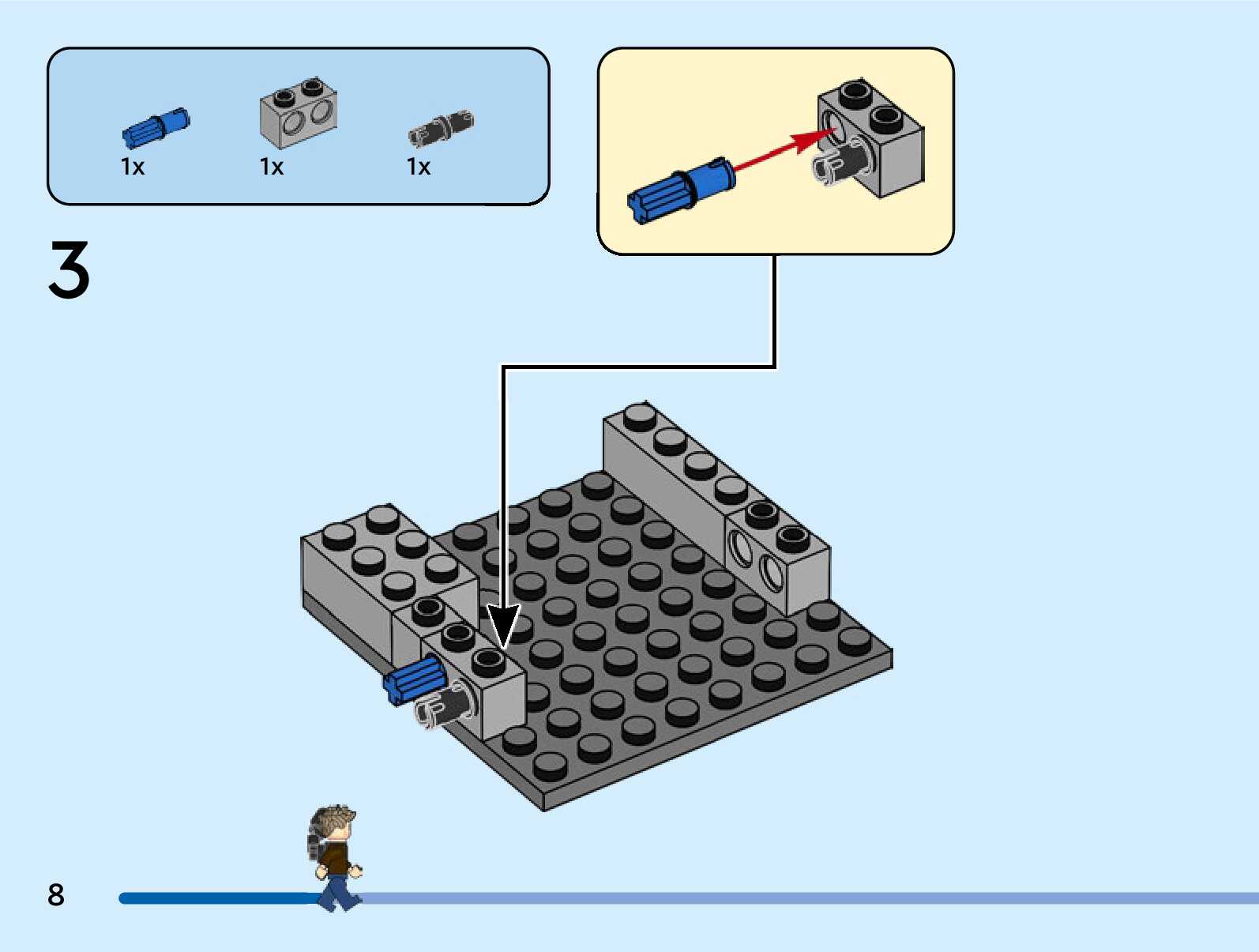 1x 1x 1x

3

8