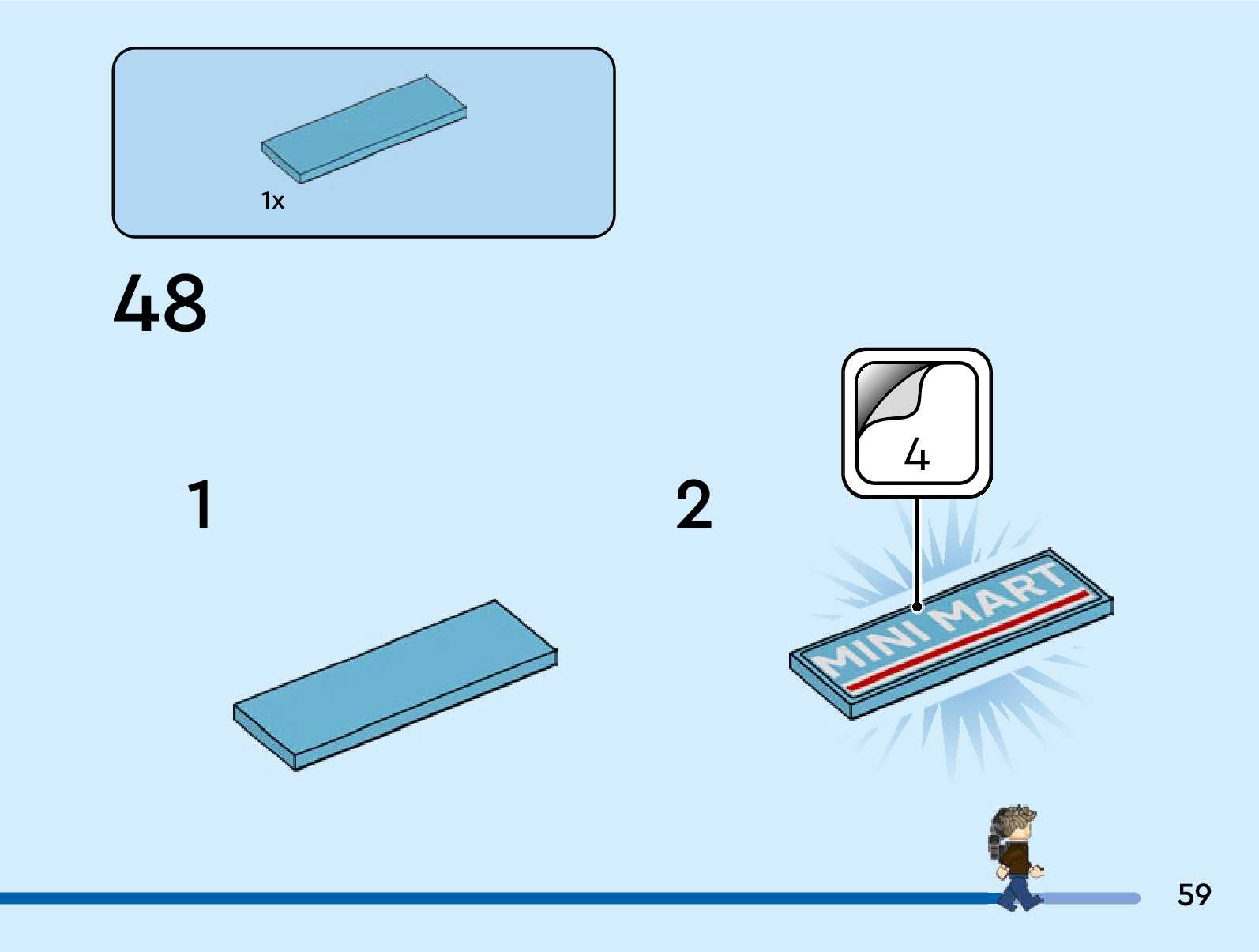 1x

48

1

2

4

MINI MART

59