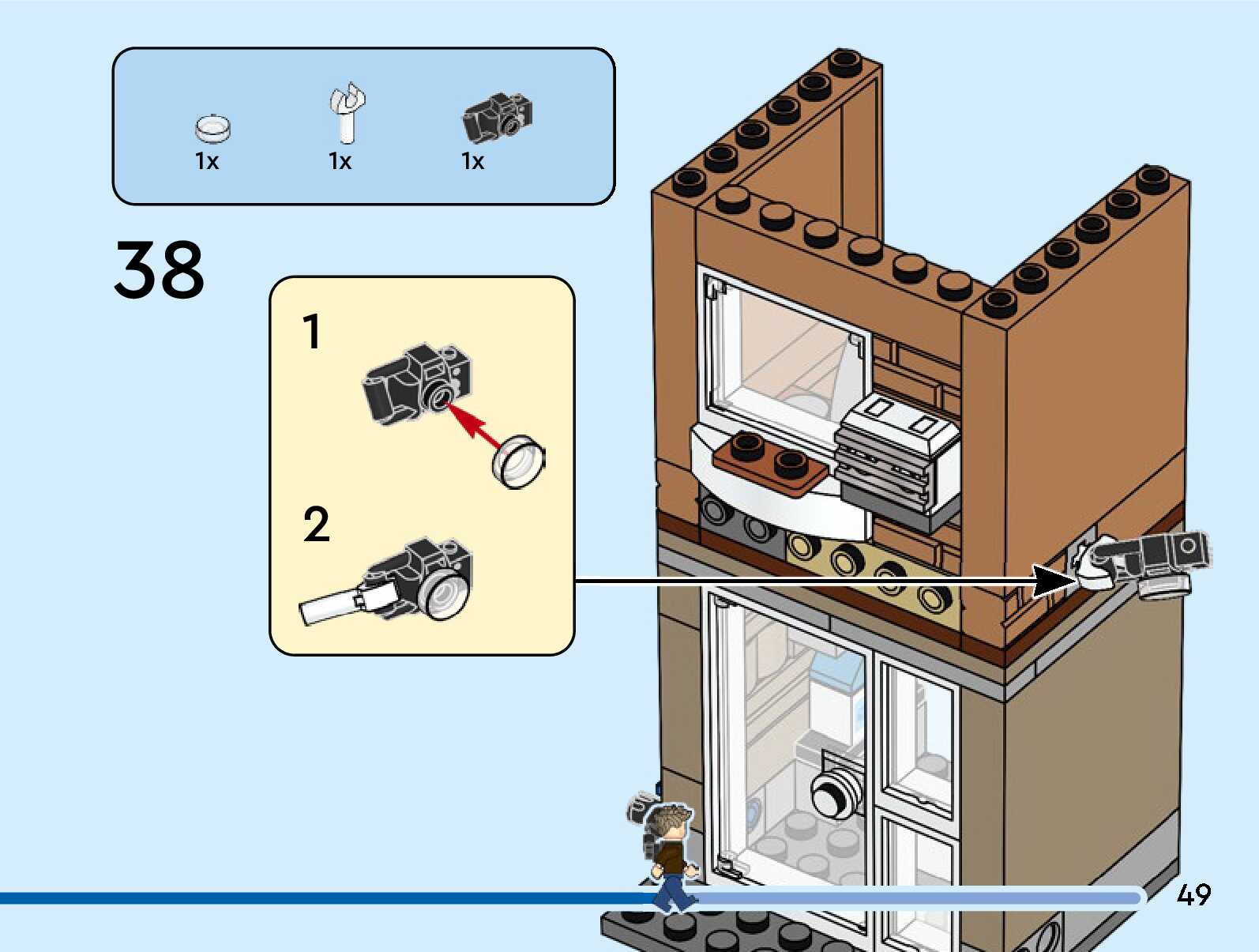 1x 1x 1x

38

1

2

49