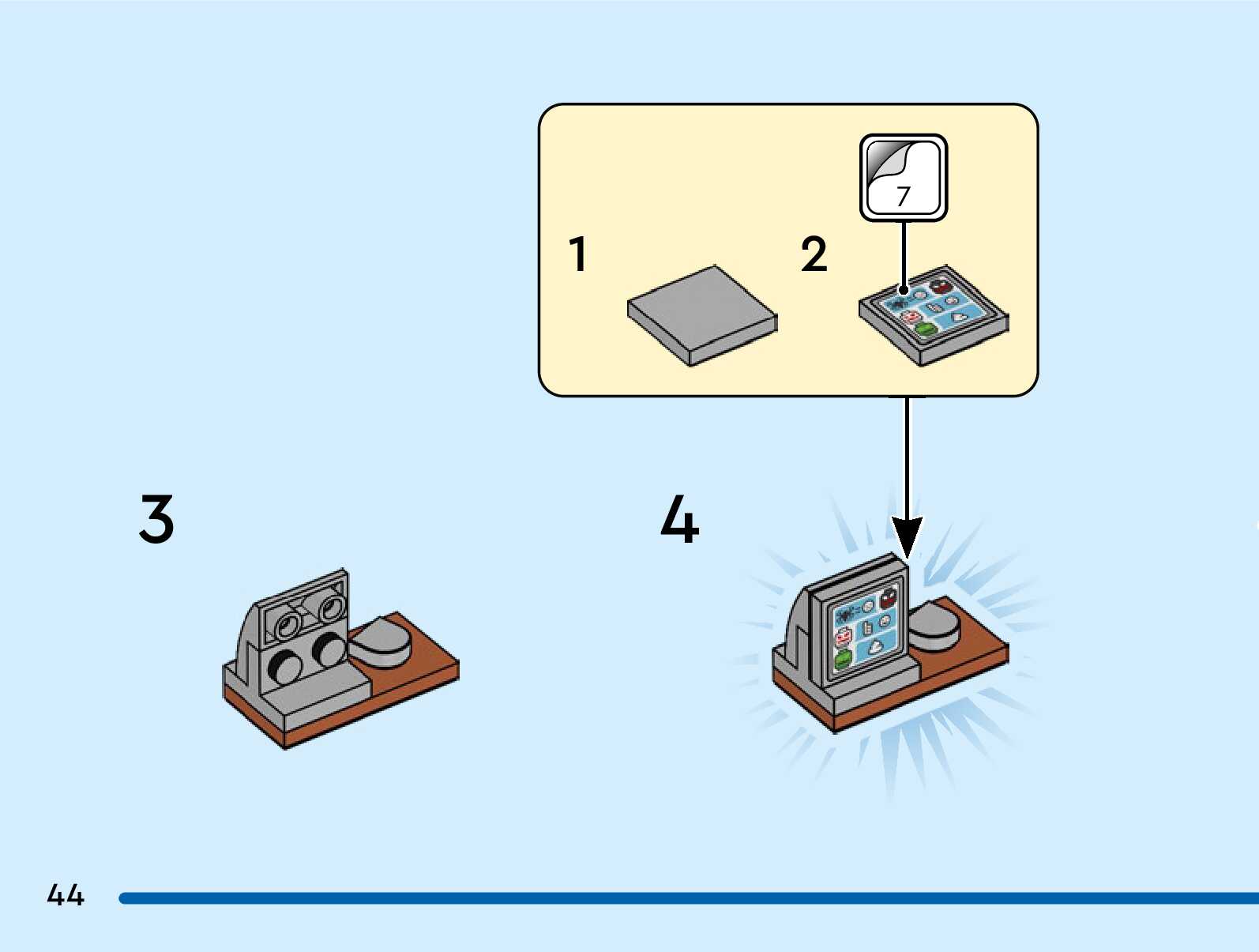 7

1

2

3

4

44