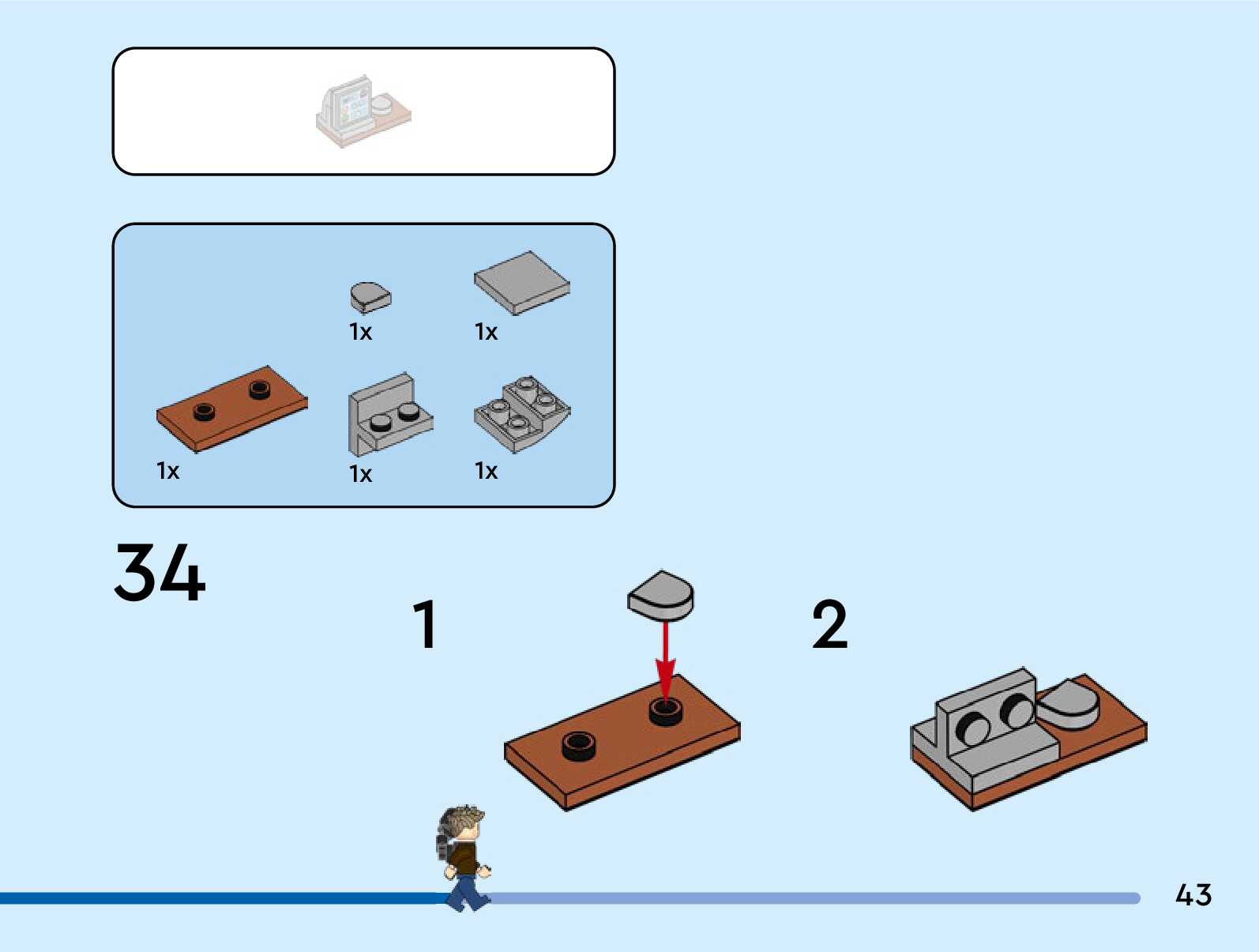 1x
1x
1x
1x
1x

34

1

2

43