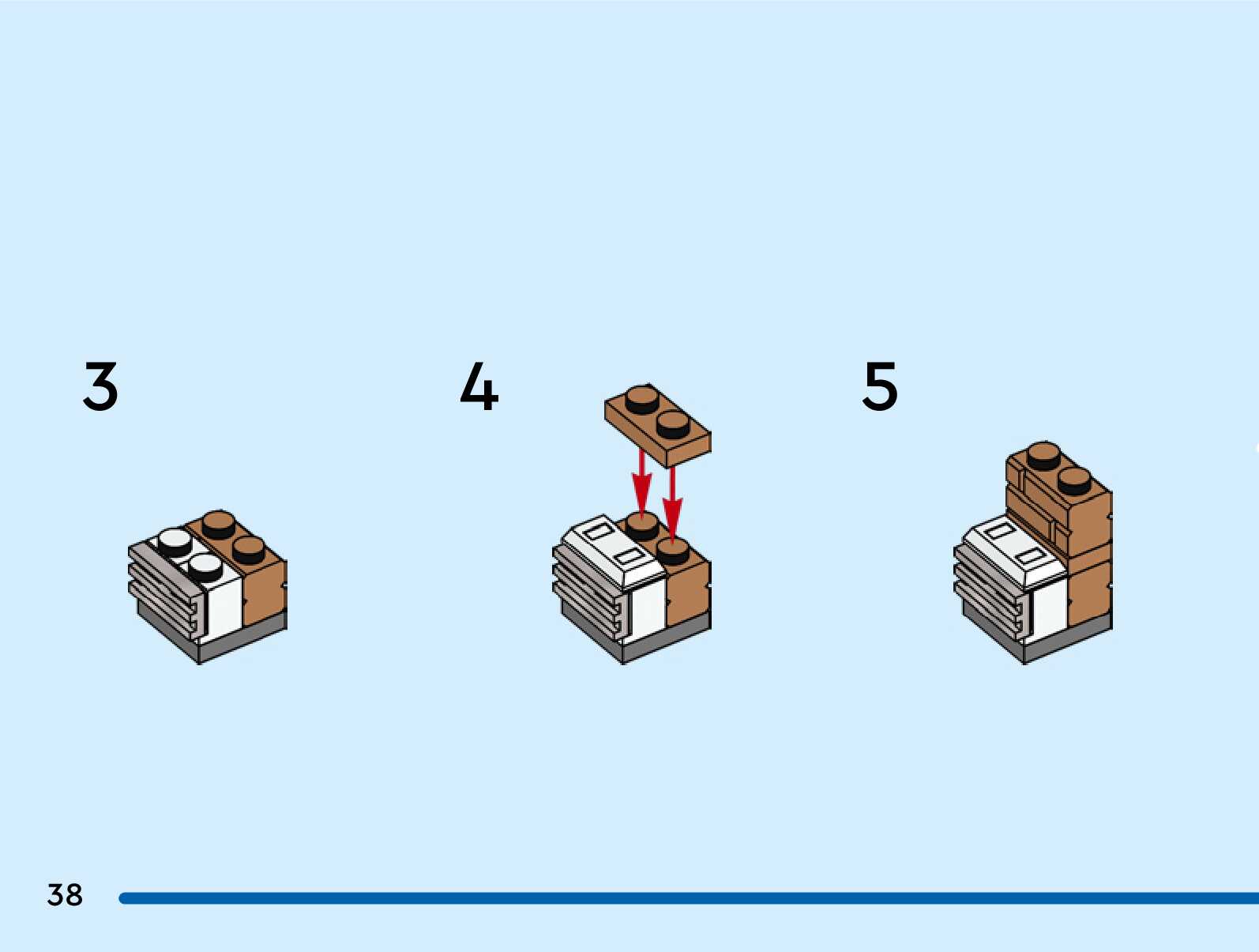 3

4

5

38