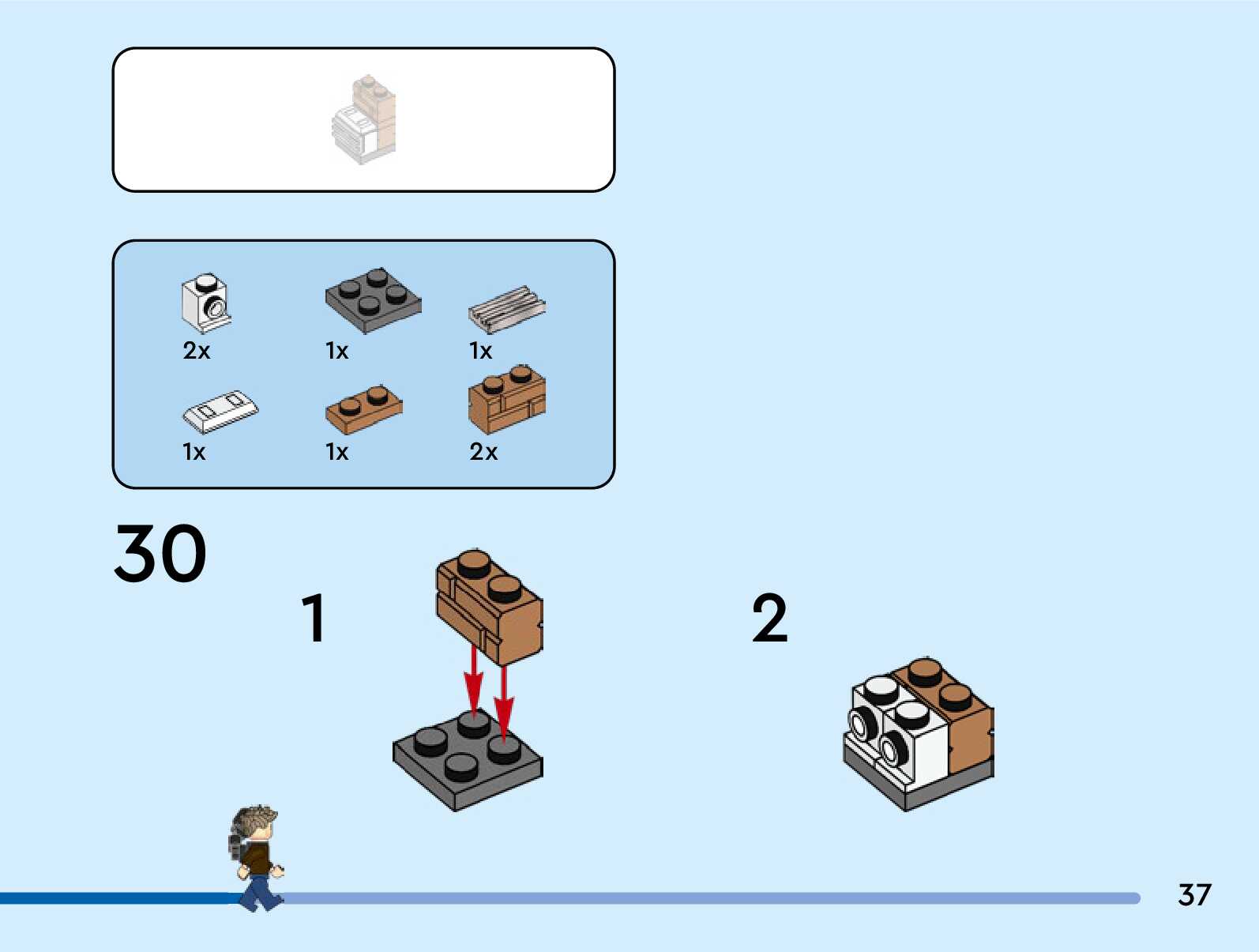 2x
1x
1x
1x
1x
2x

30

1

2

37