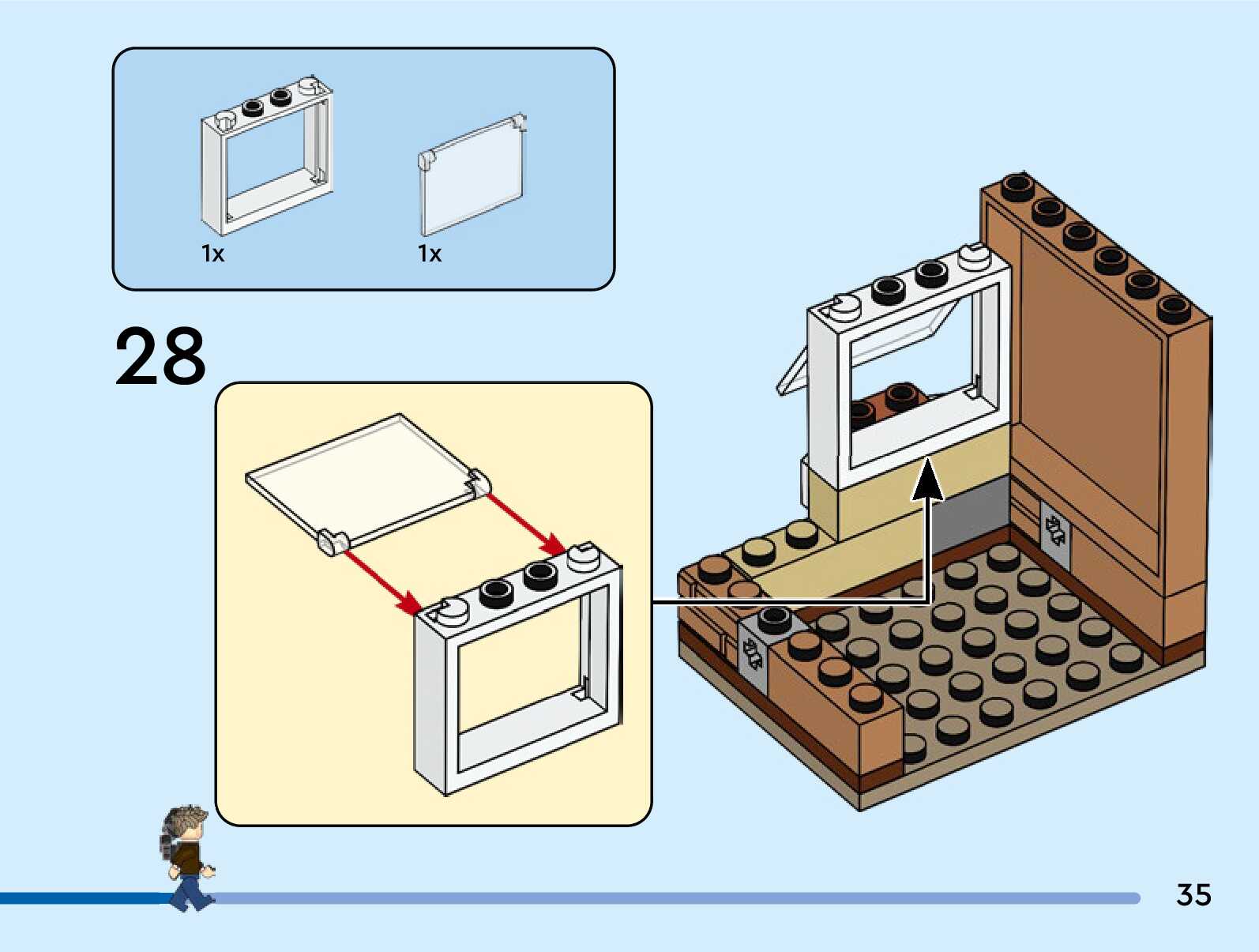 1x

1x

28

35