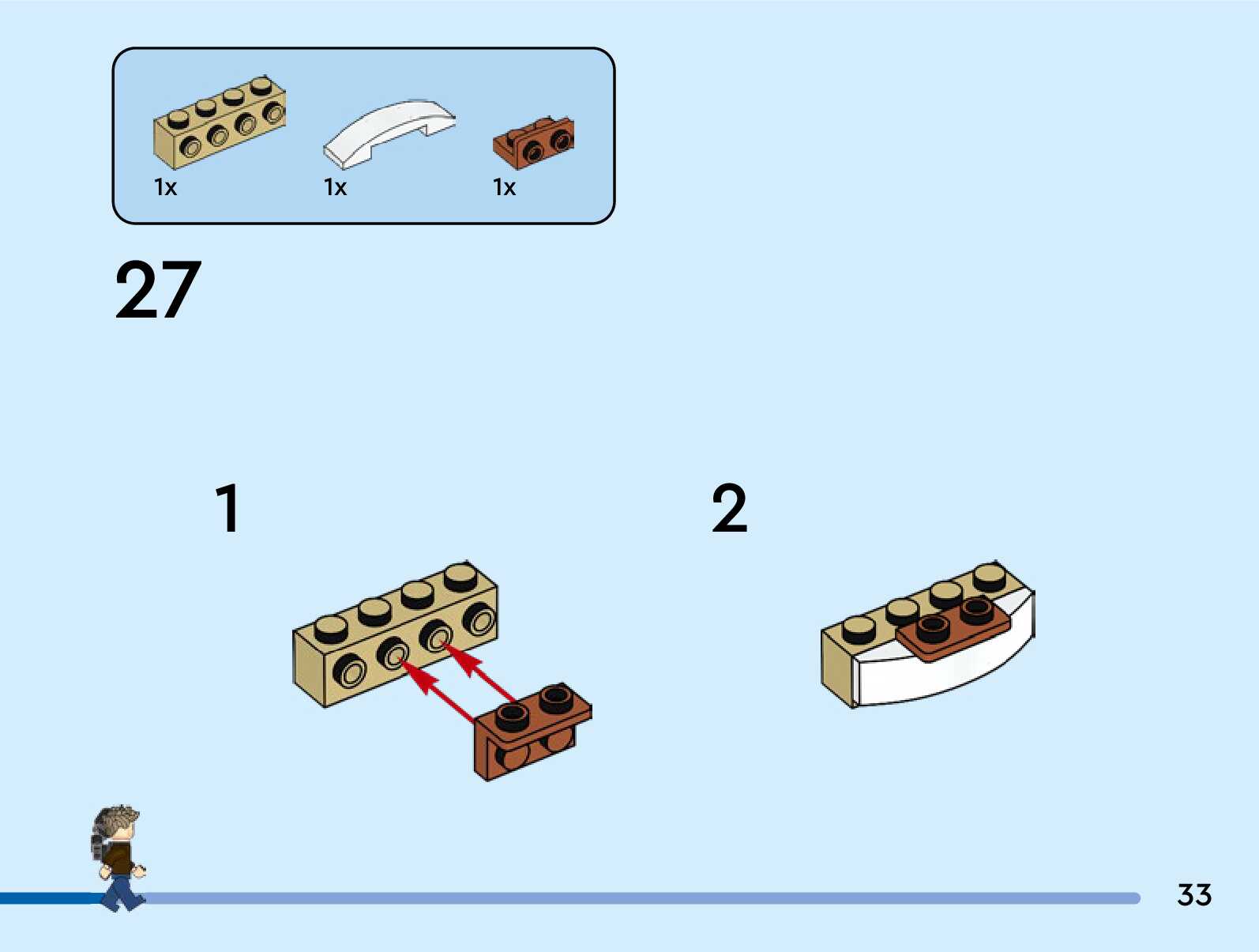 1x 1x 1x

27

1

2

33