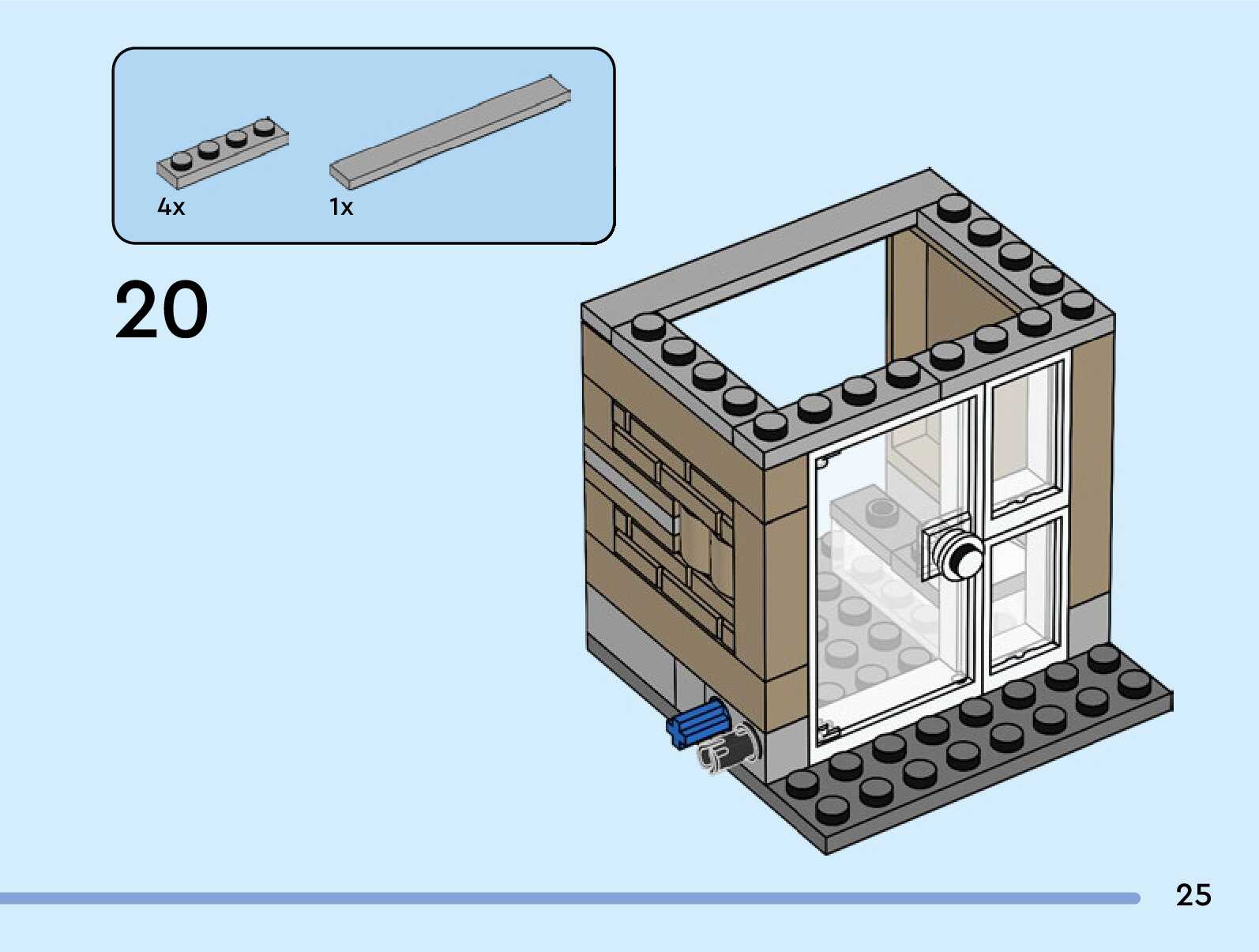 4x

1x

20

25