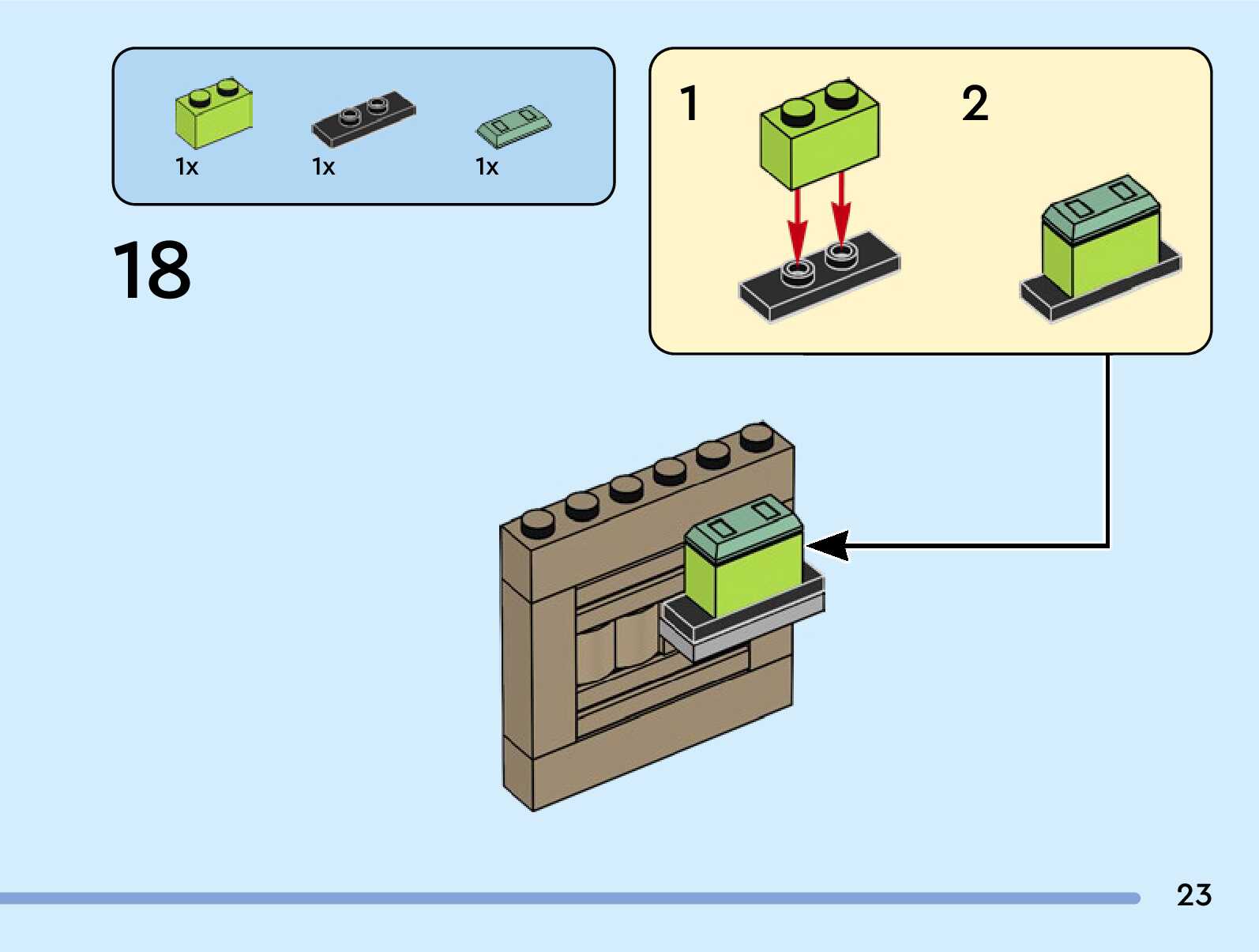 1x 1x 1x

18

1

2

23