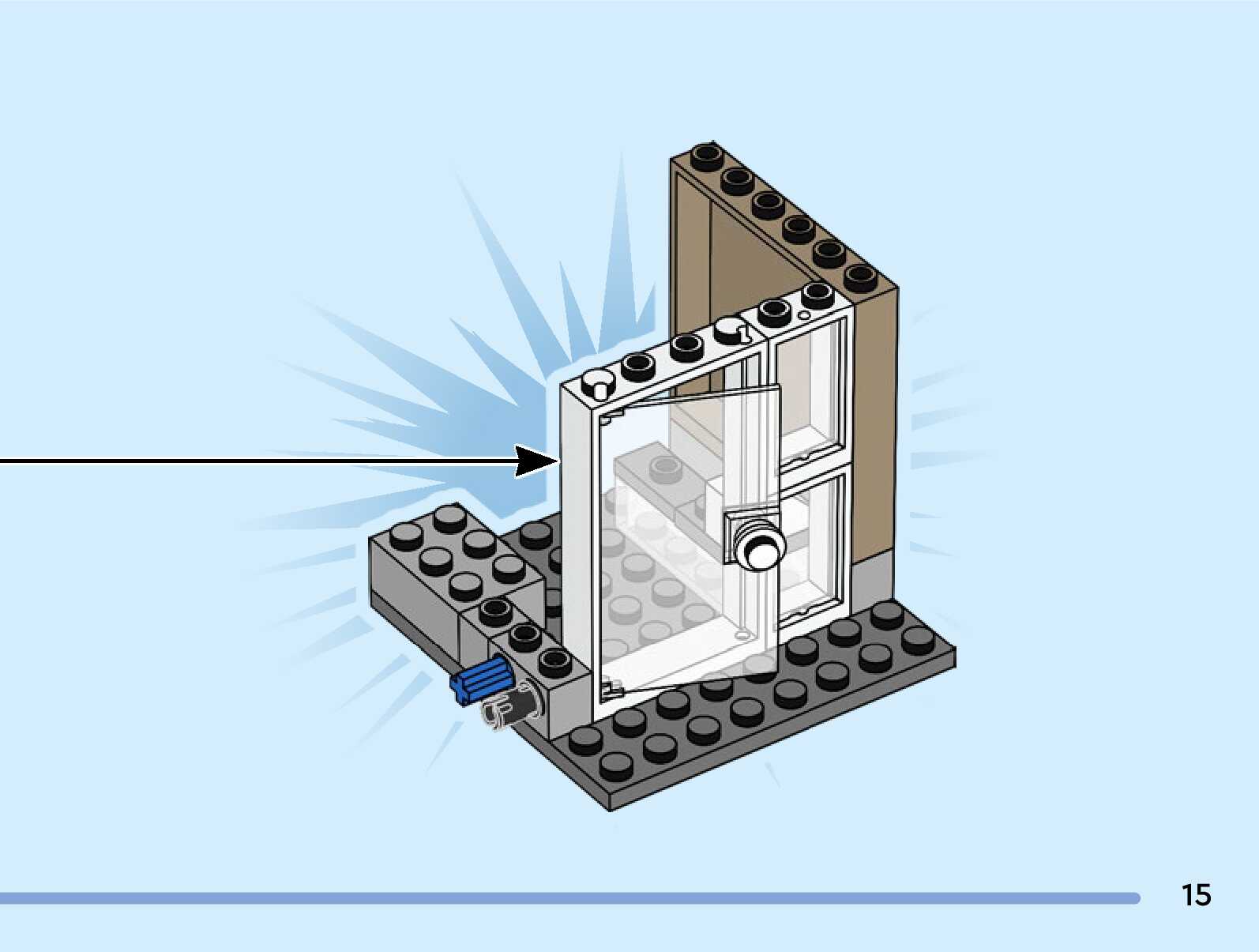 15