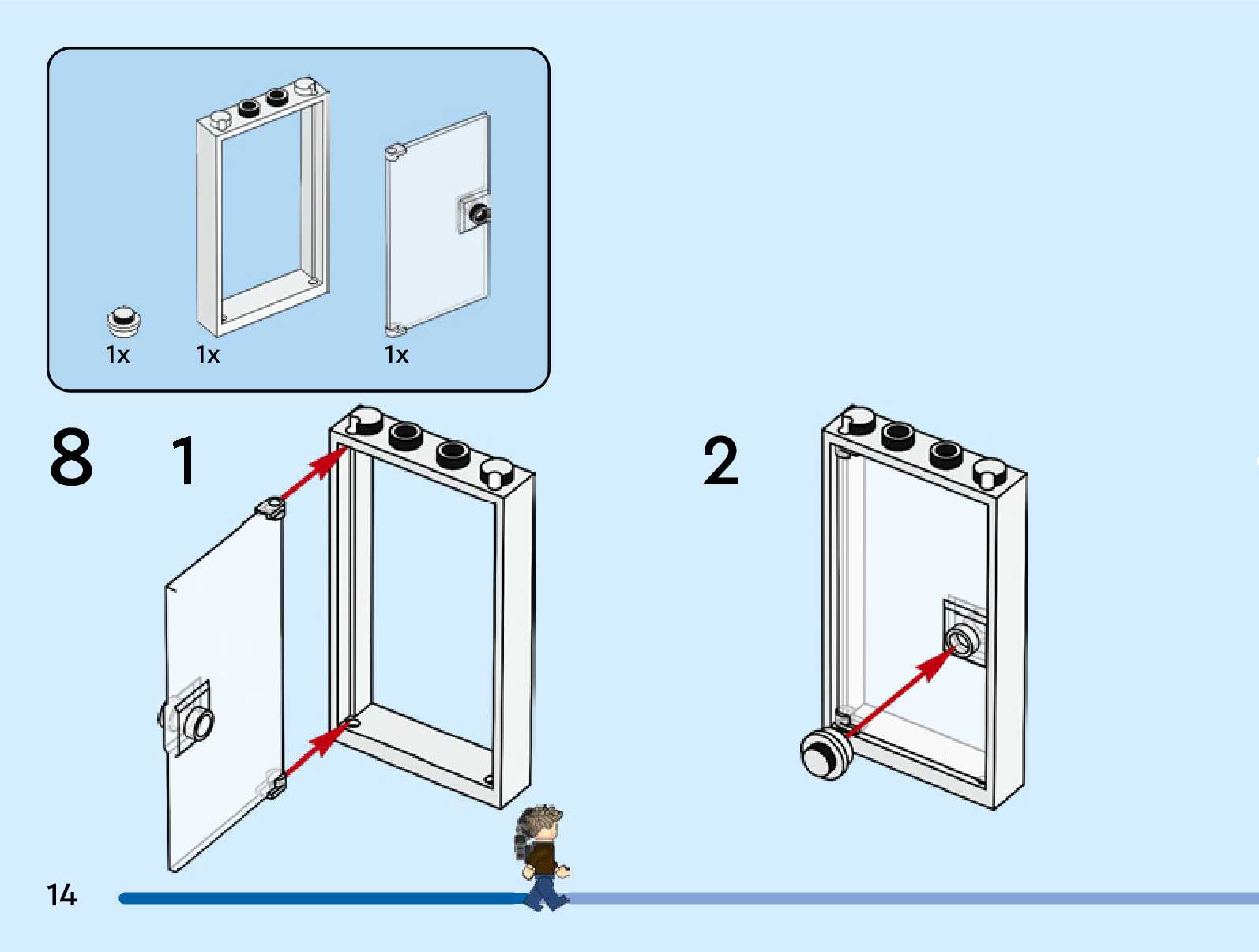 1x 1x 1x

8 1

2

14