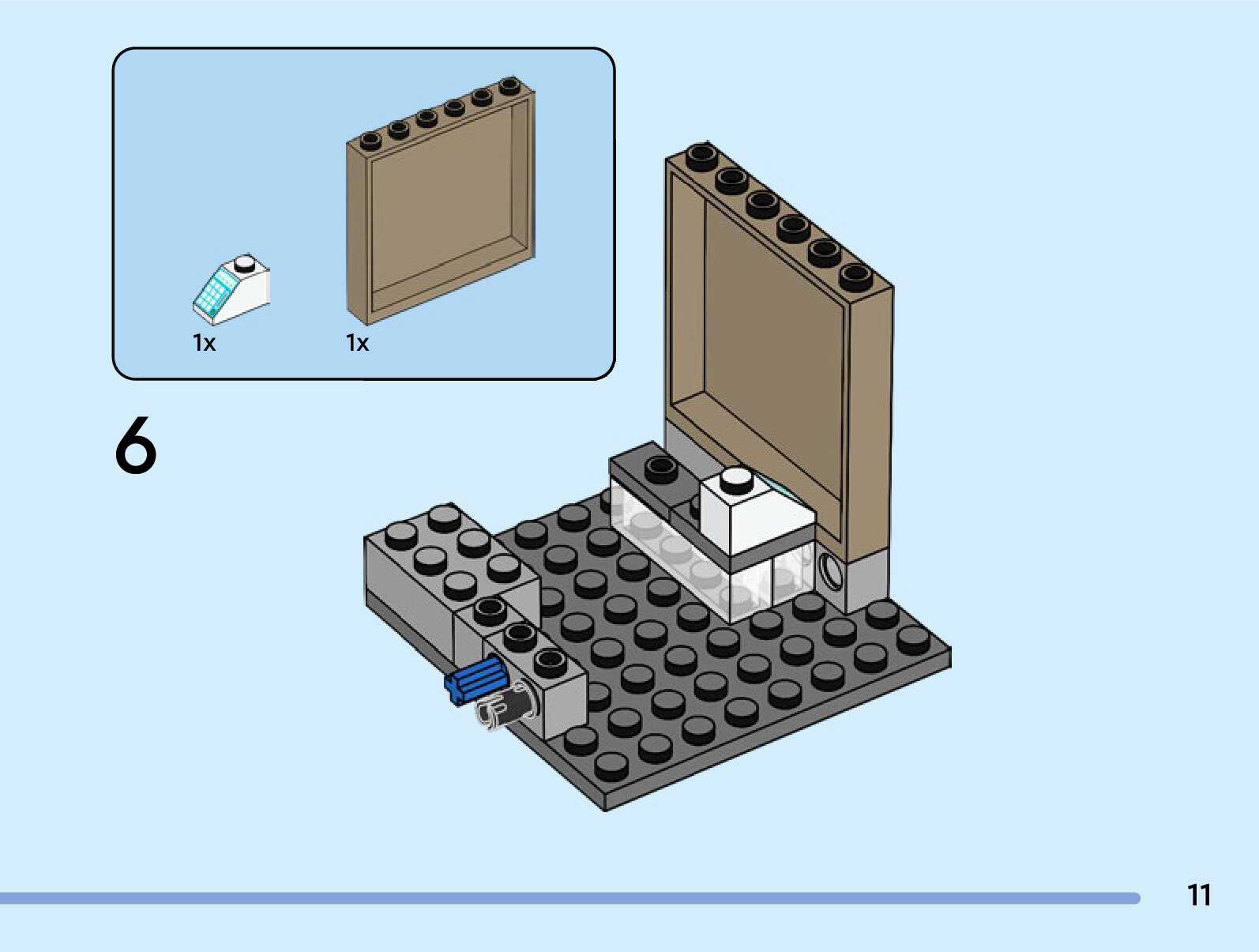 1x
1x

6

11