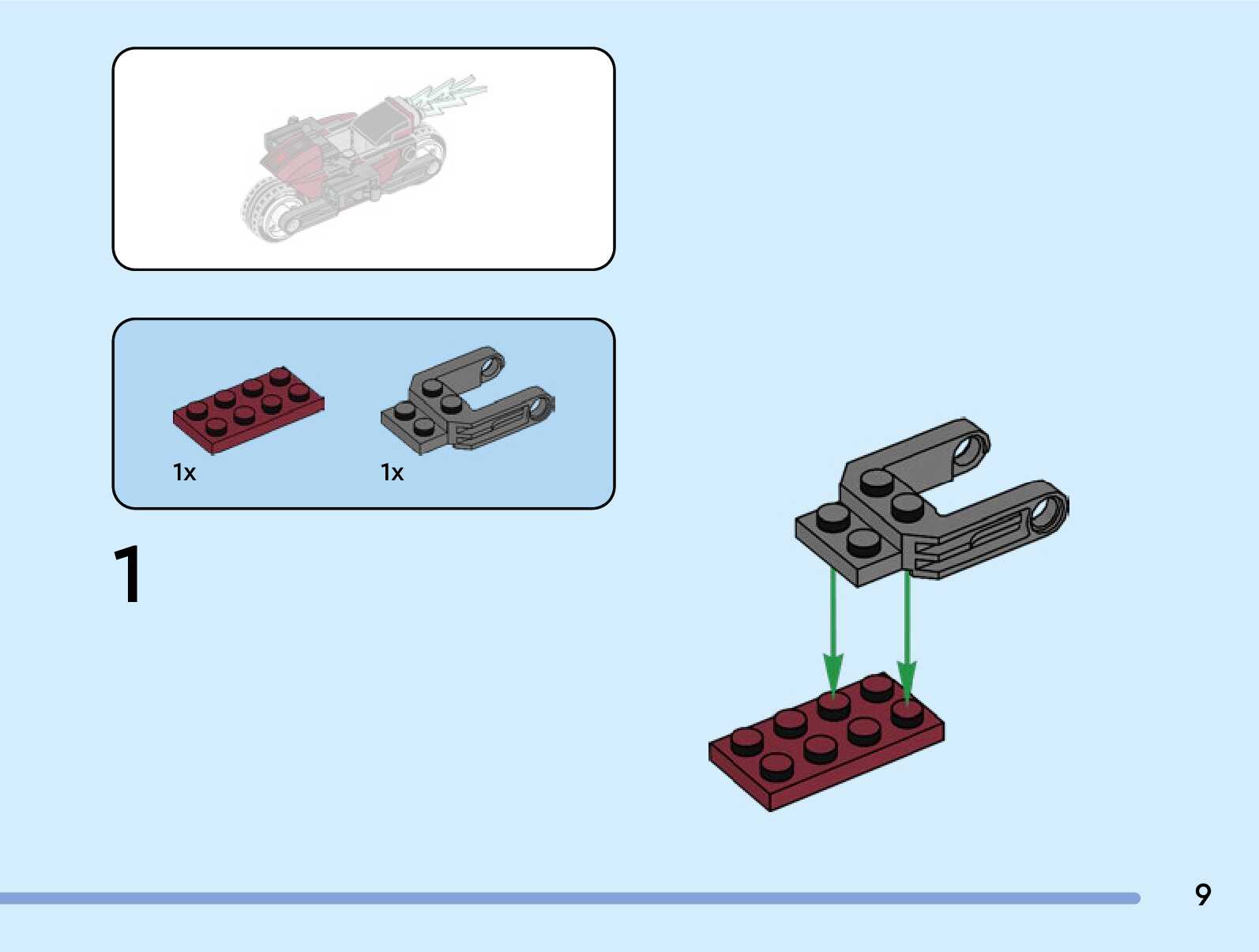 1x
1x

1

9