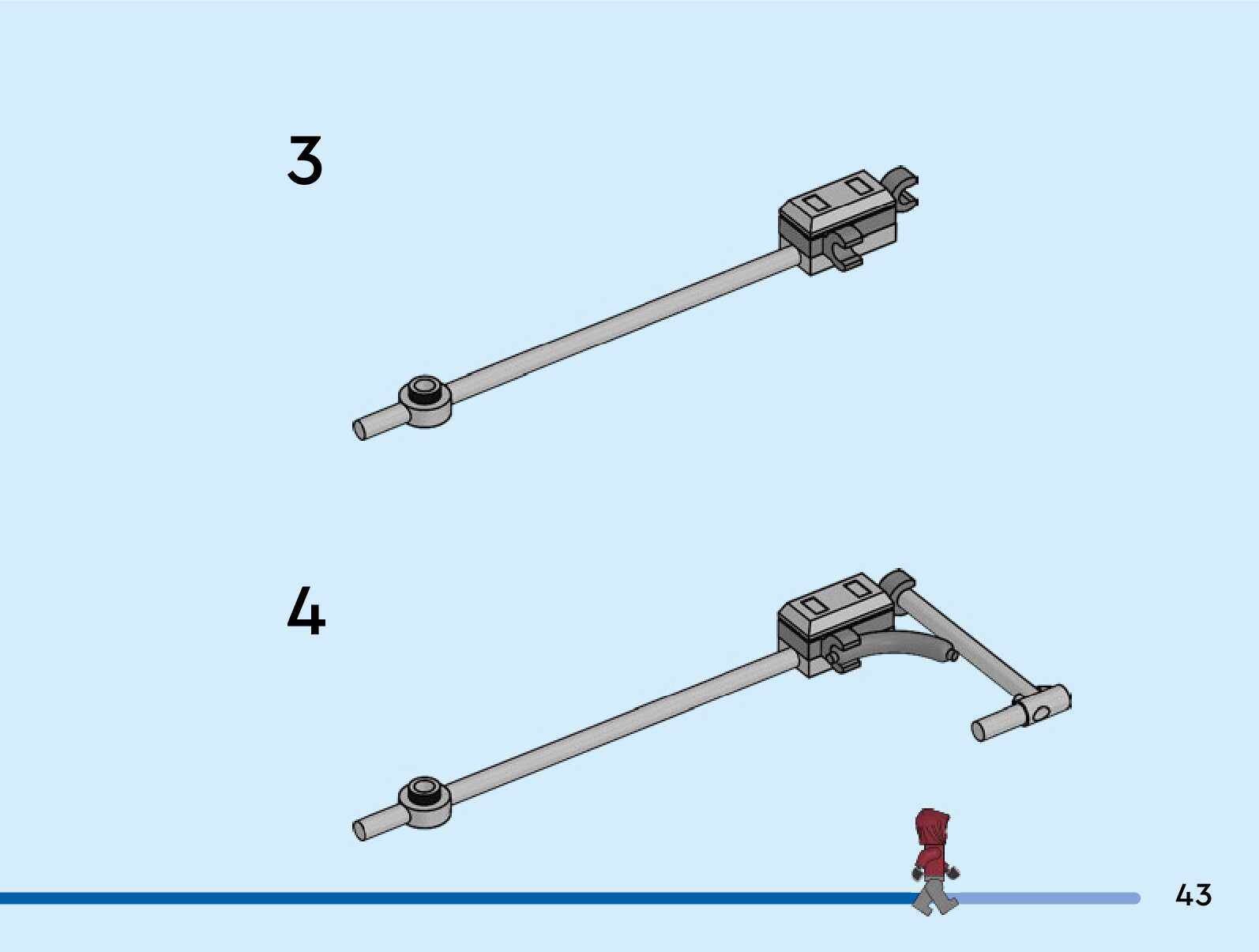 3

4

43