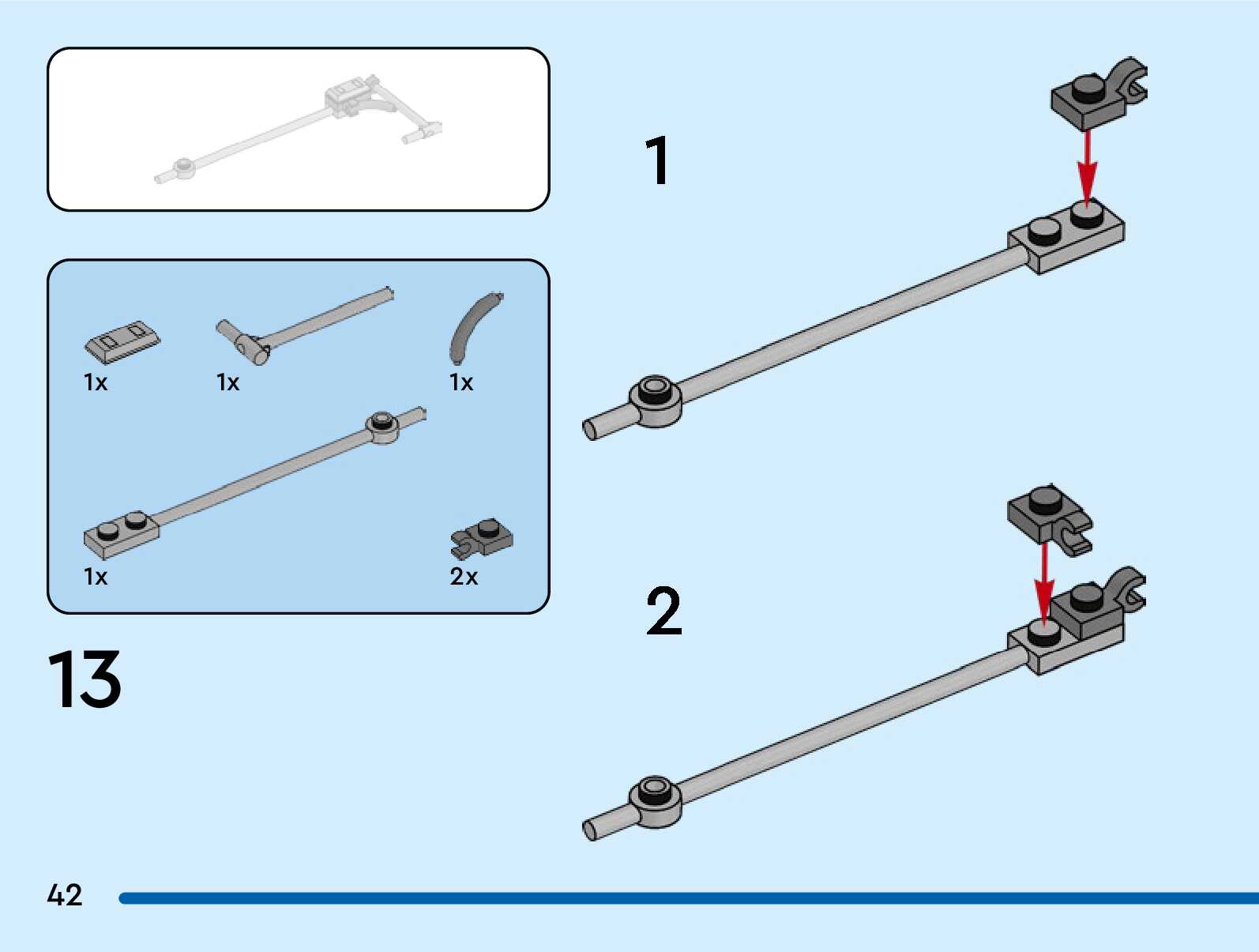 1x

1x

1x

1x

2x

13

1

2

42