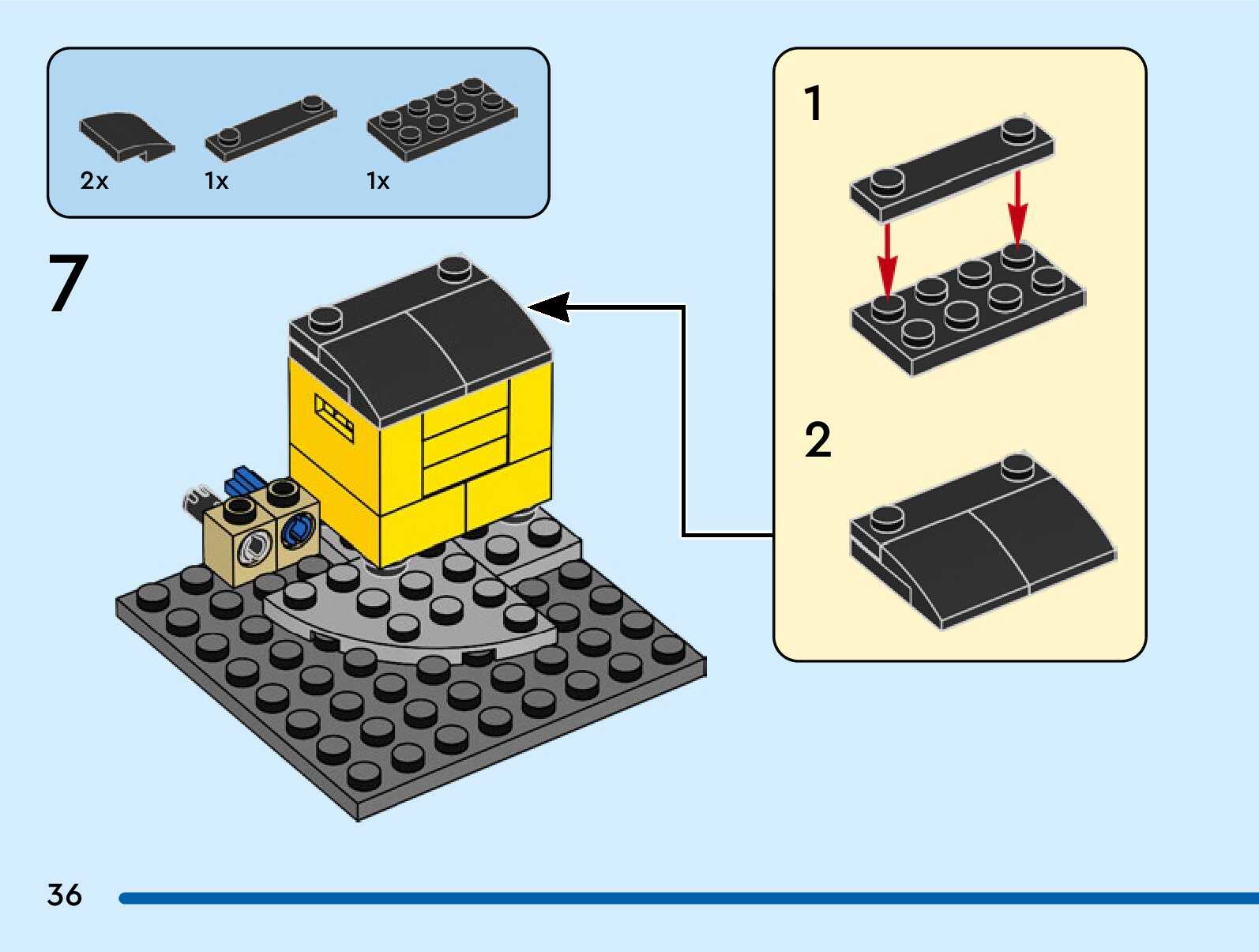 2x
1x
1x

7

1

2

36