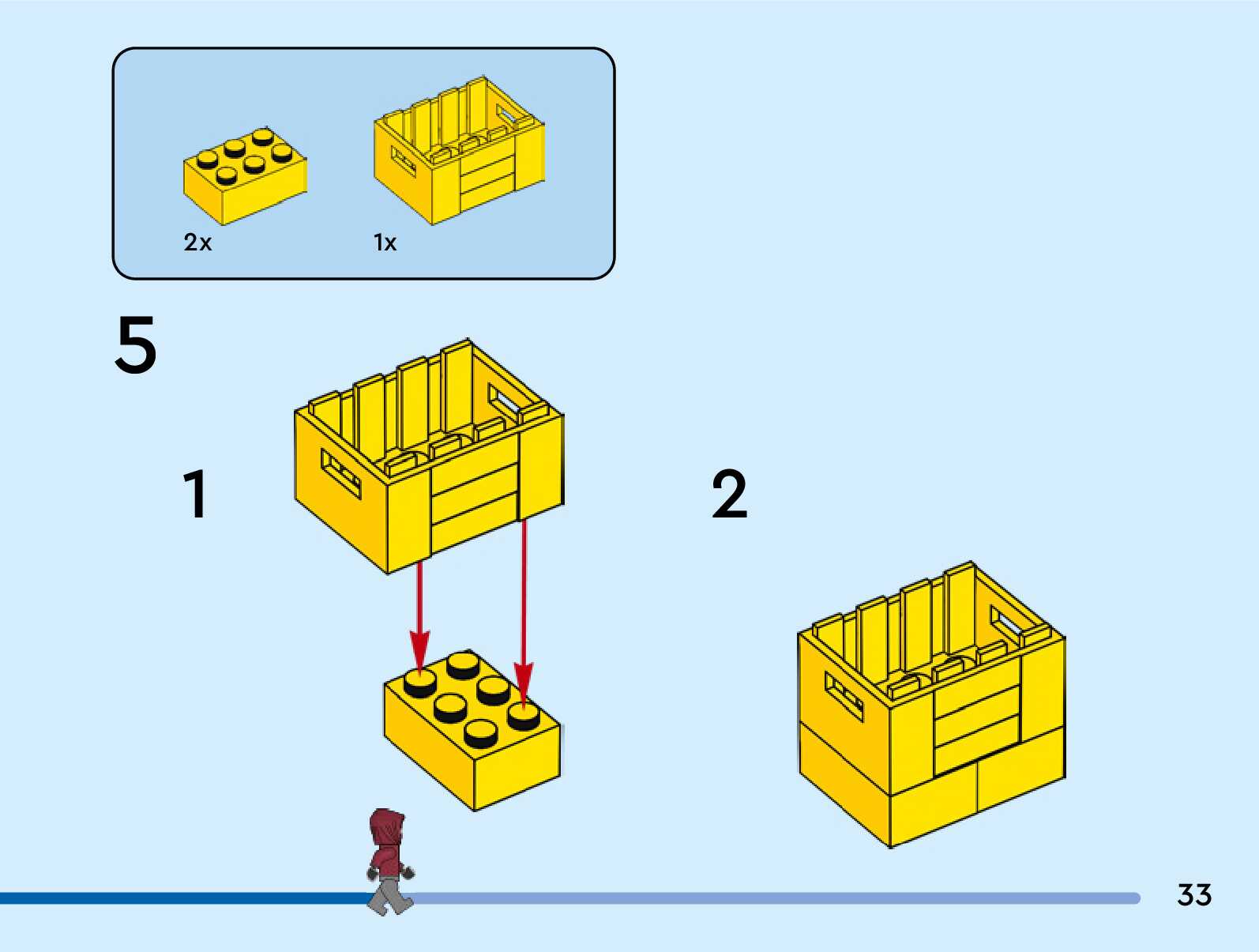 2x

1x

5

1

2

33