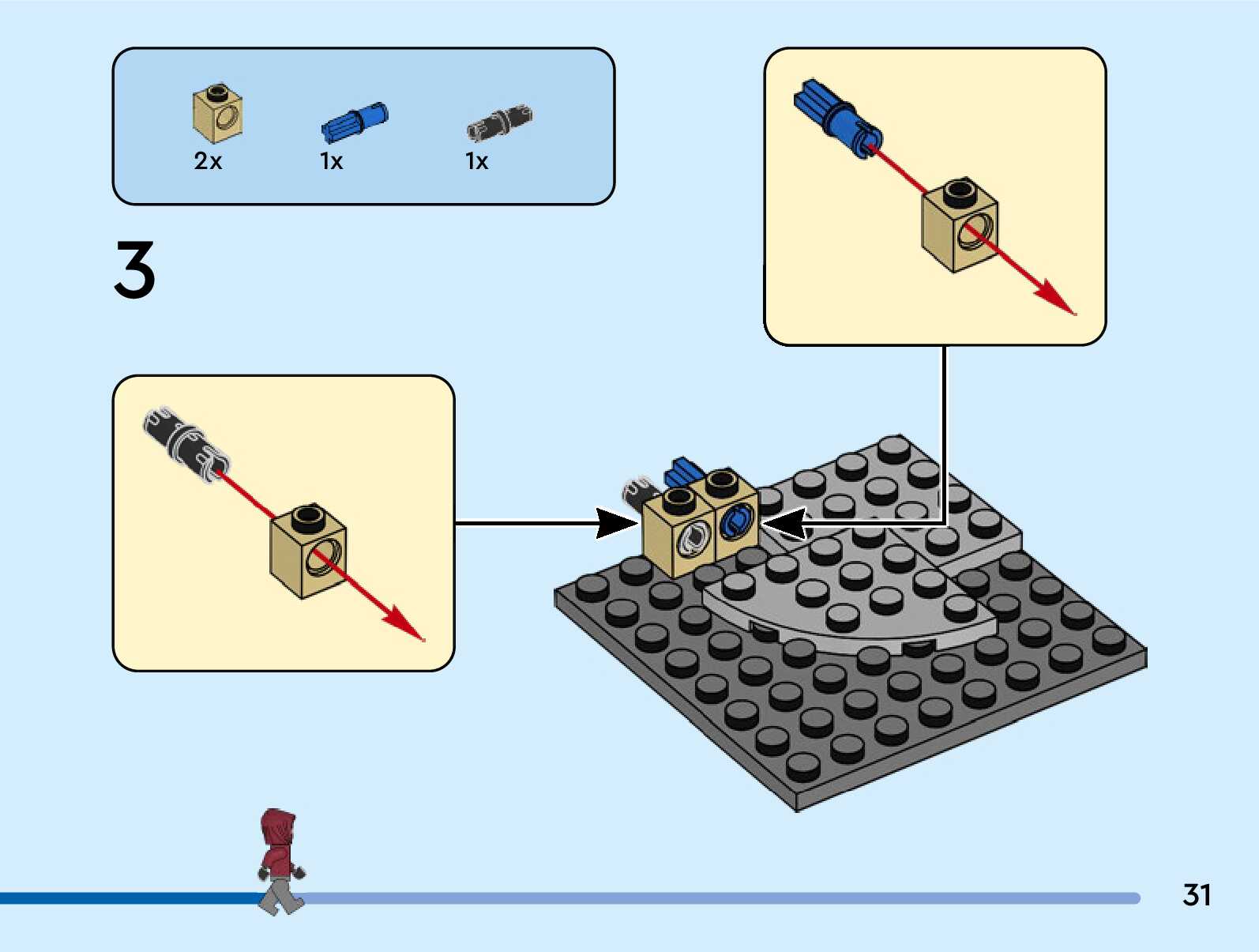 2x
1x
1x

3

31