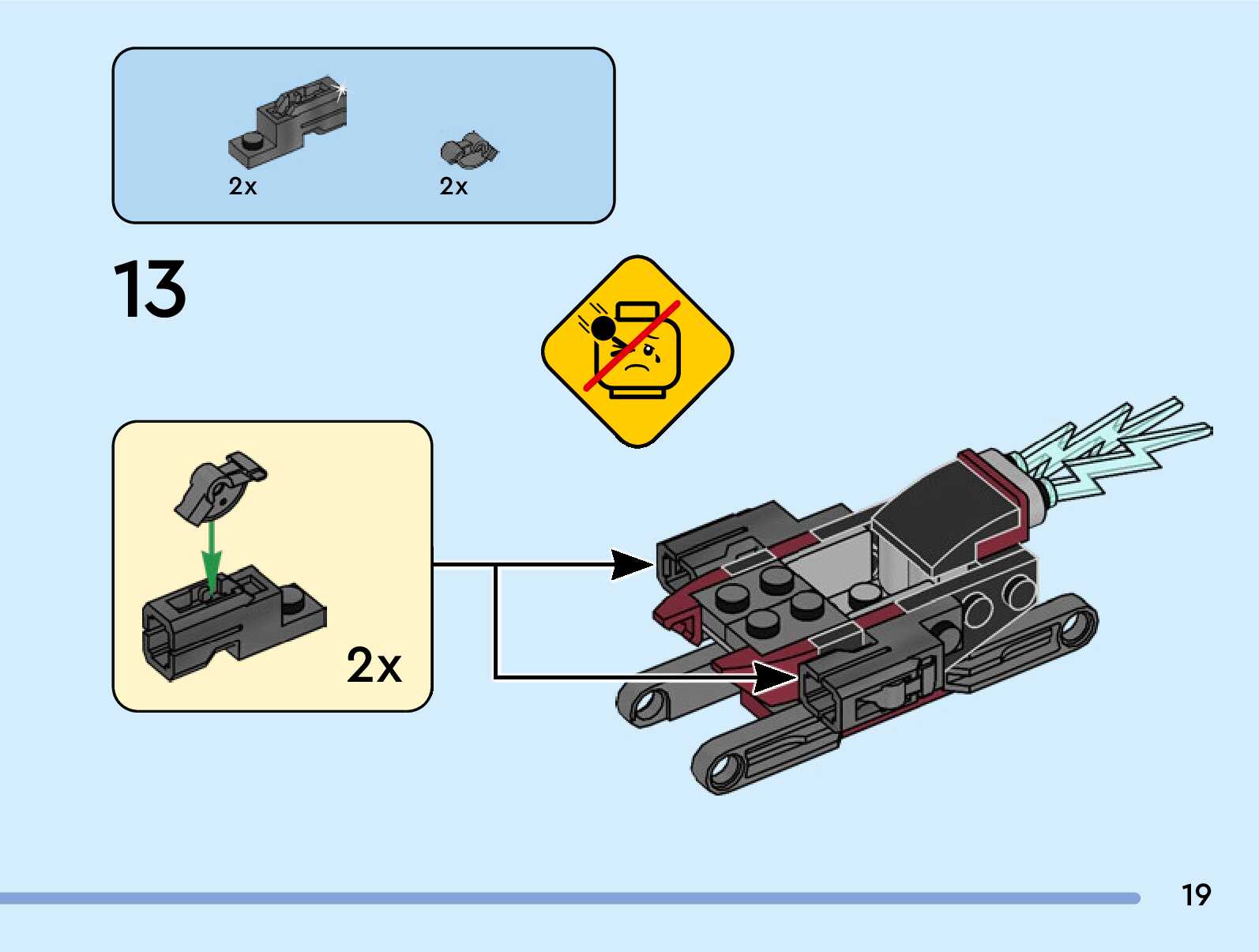 2x
2x

13

2x

19