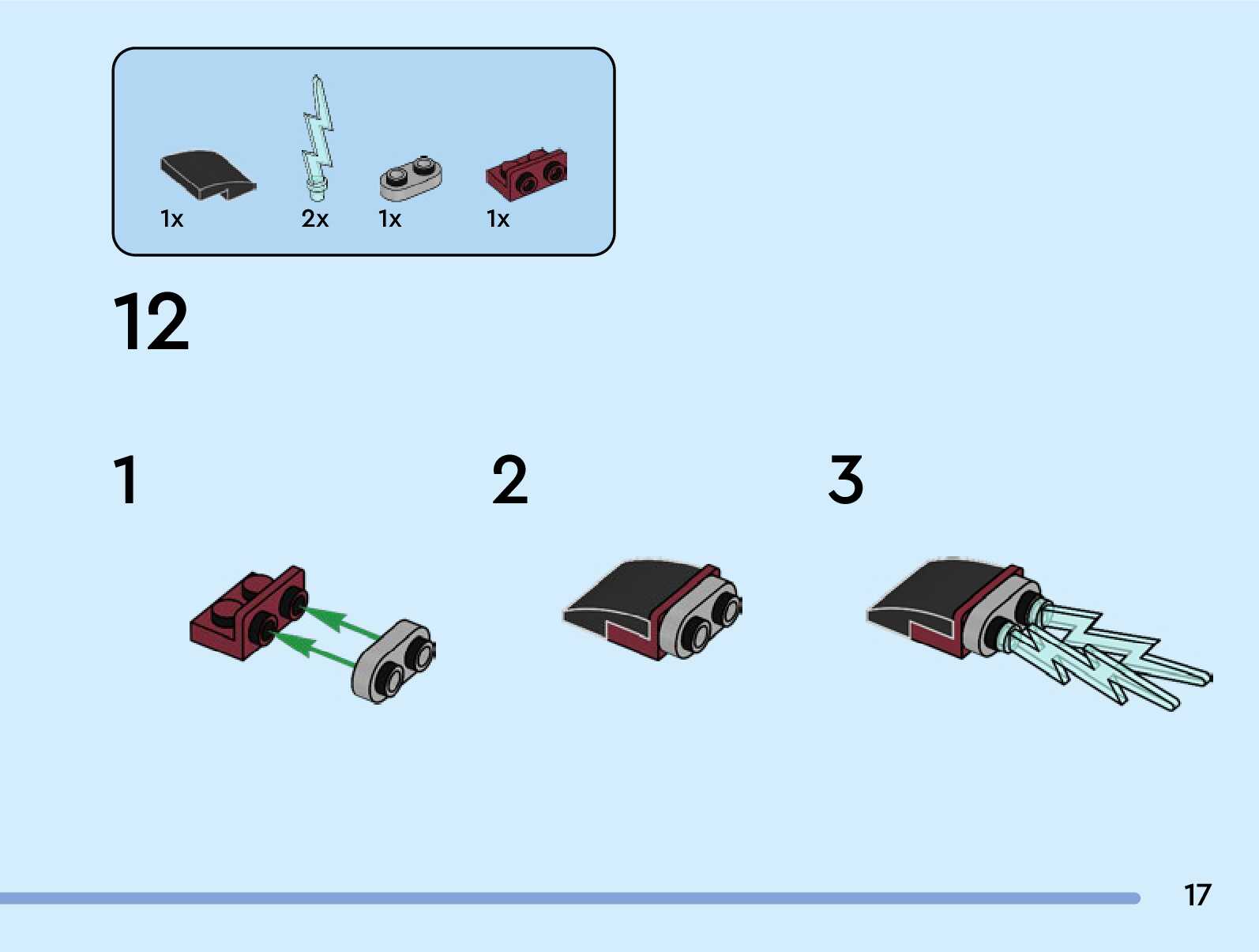 1x
2x
1x
1x

12

1

2

3

17