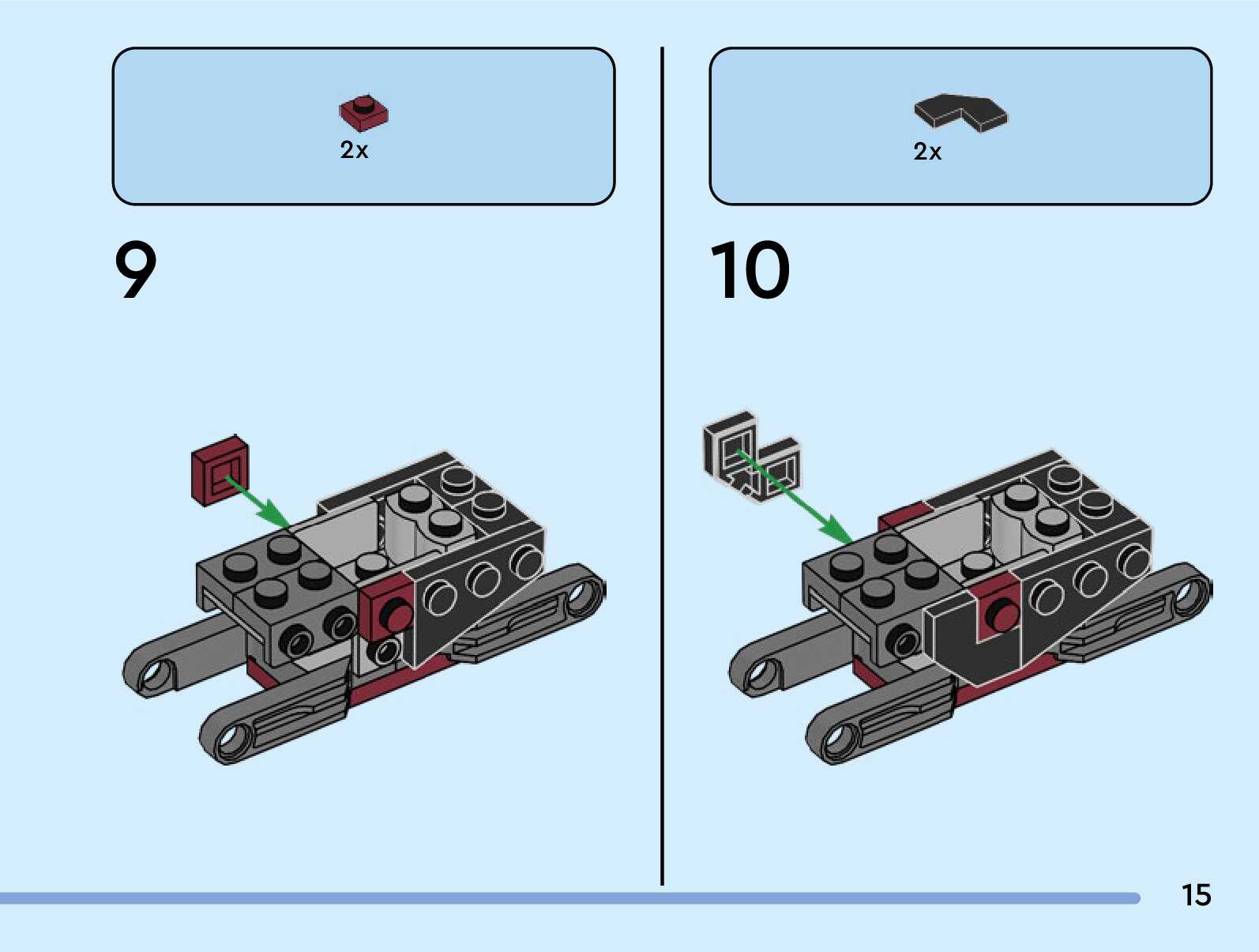 2x

9

2x

10

15