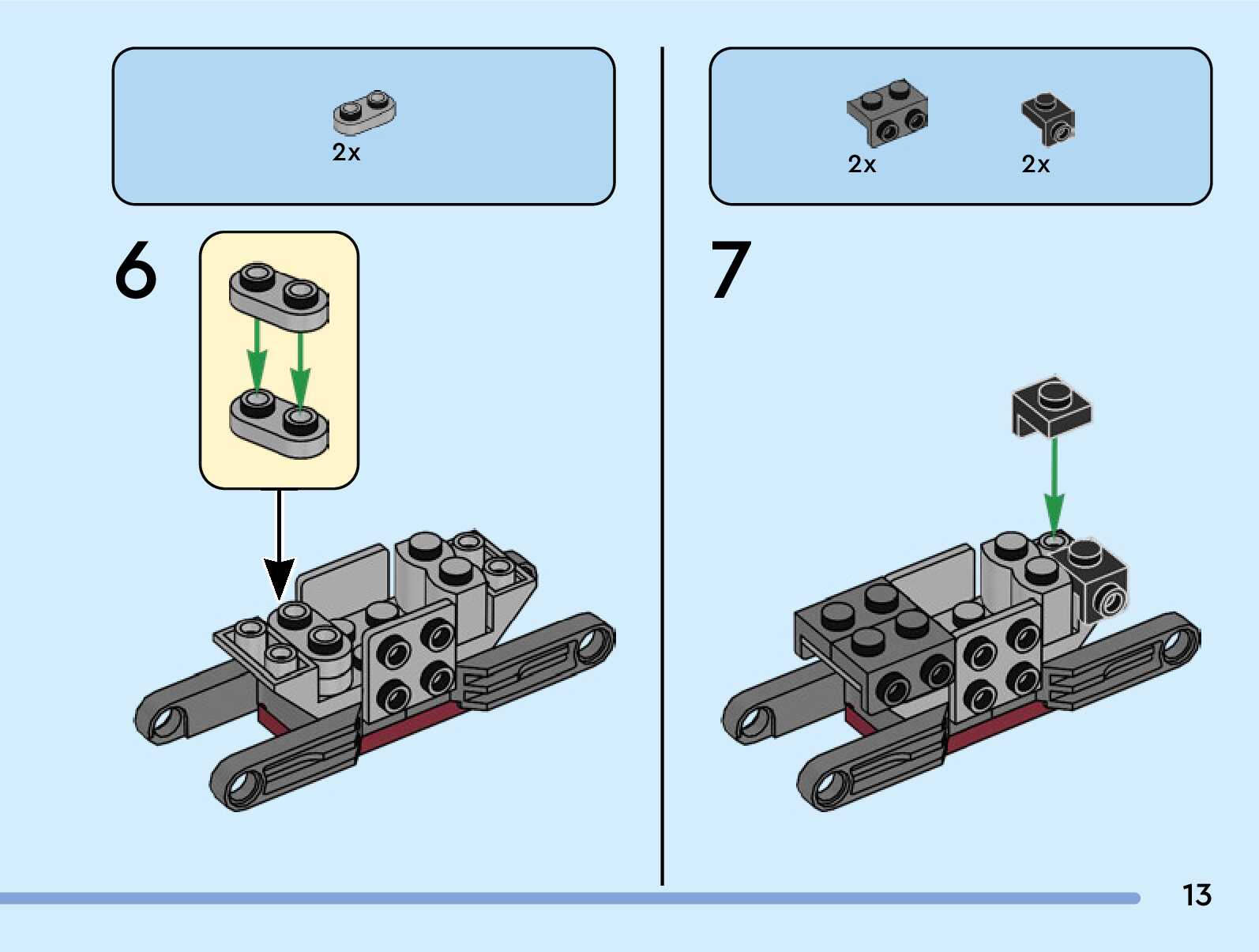 2x

6

2x

2x

7

13