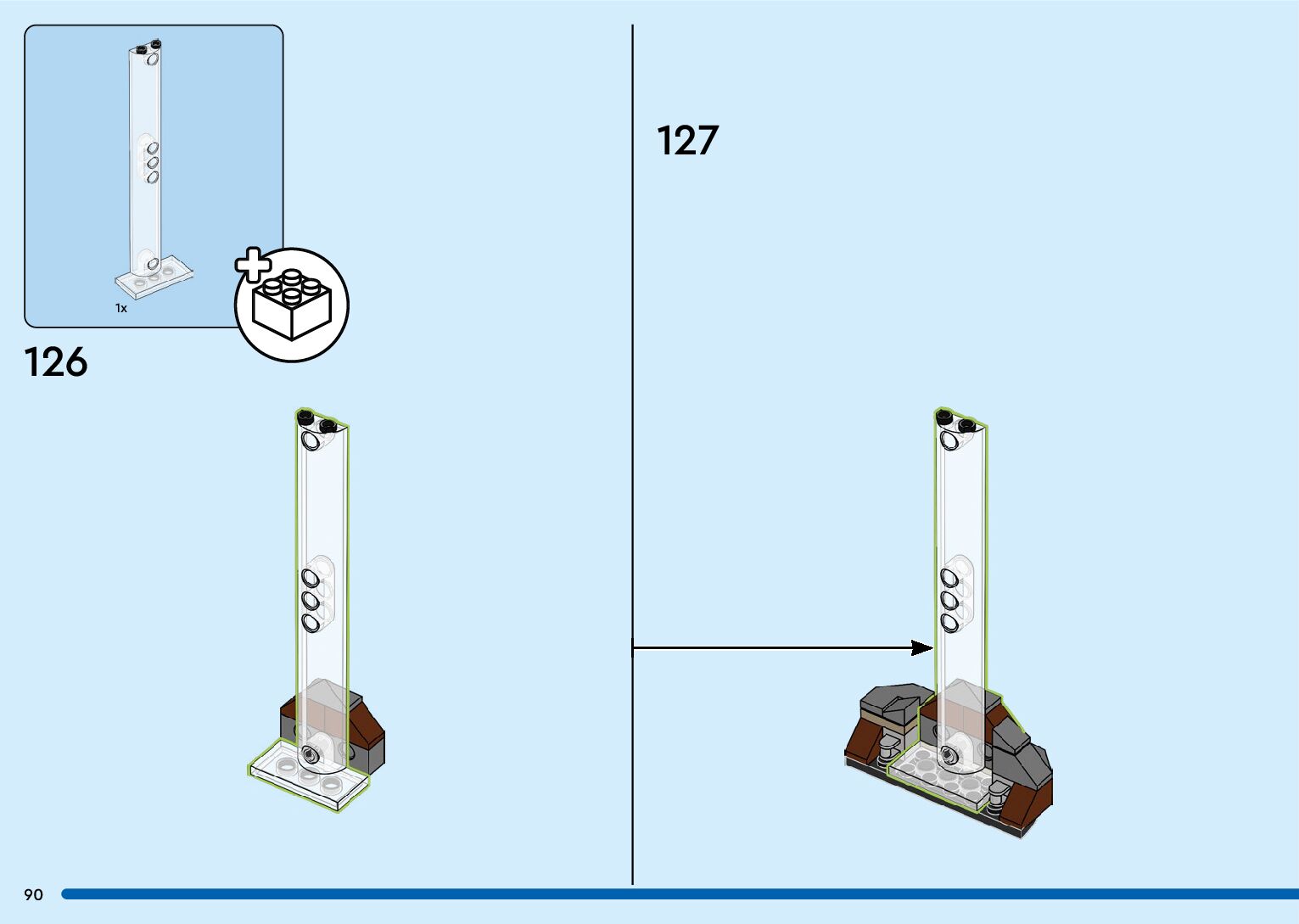 1x

126

127

90